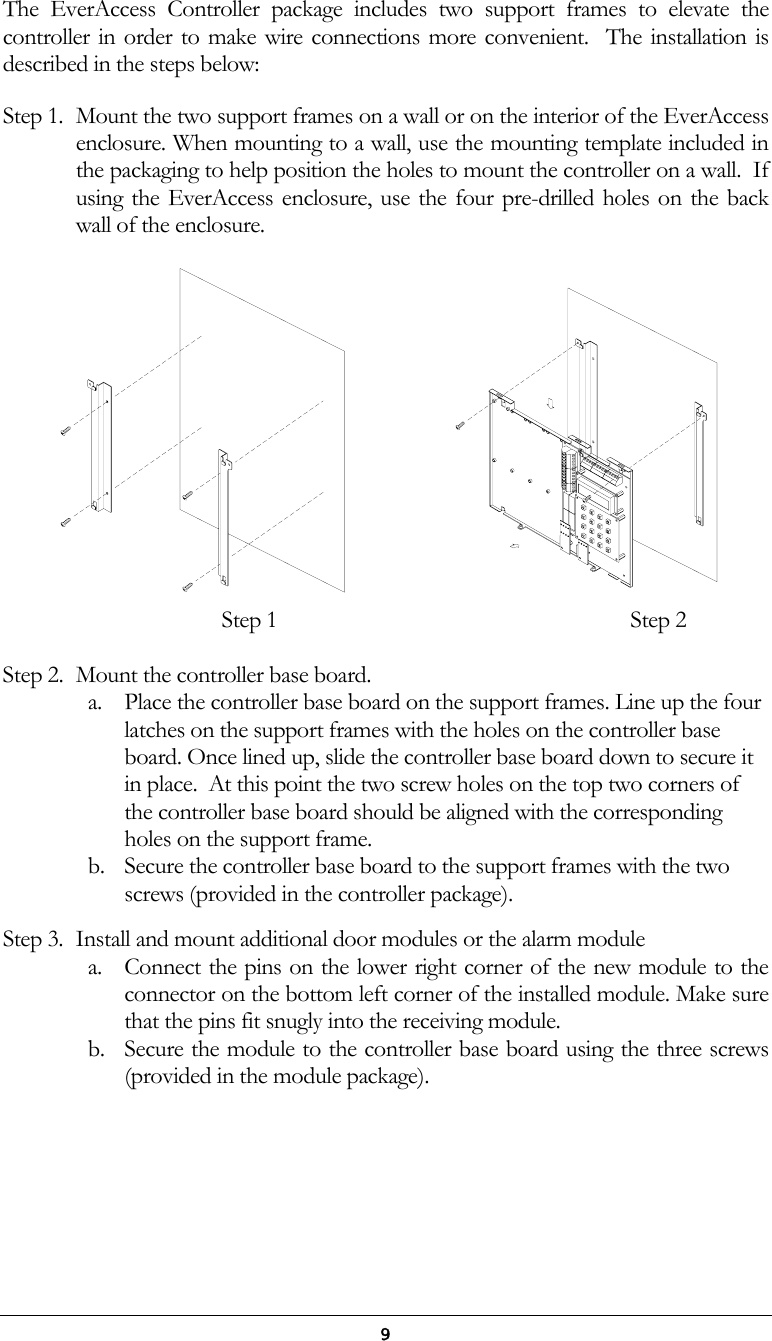 The EverAccess Controller package includes two support frames to elevate the controller in order to make wire connections more convenient. The installation is described in the steps below:

Step 1. Mount the two support frames on a wall or on the interior of the EverAccess enclosure. When mounting to a wall, use the mounting template included in the packaging to help position the holes to mount the controller on a wall. If using the EverAccess enclosure, use the four pre-drilled holes on the back wall of the enclosure.

Step 1

Step 2

Step 2. Mount the controller base board.

a. Place the controller base board on the support frames. Line up the four latches on the support frames with the holes on the controller base board. Once lined up, slide the controller base board down to secure it in place. At this point the two screw holes on the top two corners of the controller base board should be aligned with the corresponding holes on the support frame.

b. Secure the controller base board to the support frames with the two screws (provided in the controller package).

Step 3. Install and mount additional door modules or the alarm module

a. Connect the pins on the lower right corner of the new module to the connector on the bottom left corner of the installed module. Make sure that the pins fit snugly into the receiving module.

b. Secure the module to the controller base board using the three screws (provided in the module package).

9