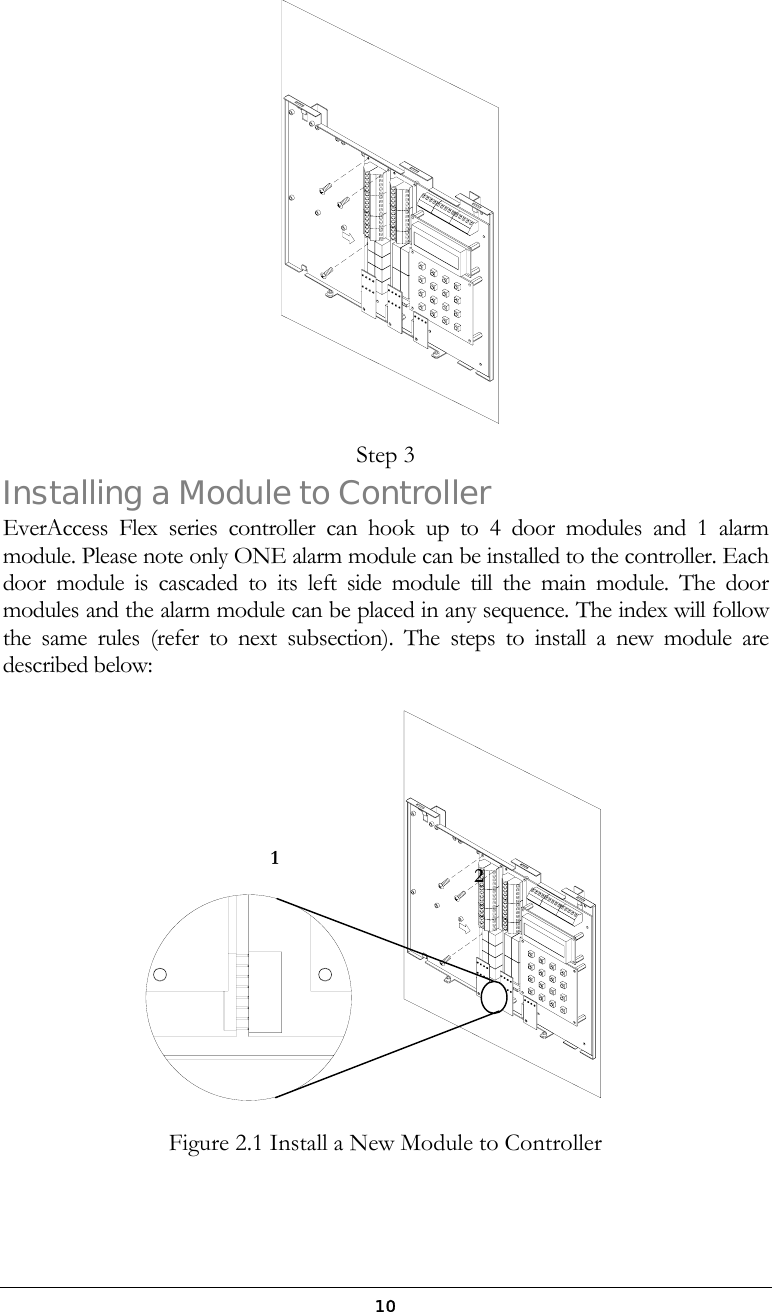 Step 3

Installing a Module to Controller

EverAccess Flex series controller can hook up to 4 door modules and 1 alarm module. Please note only ONE alarm module can be installed to the controller. Each door module is cascaded to its left side module till the main module. The door modules and the alarm module can be placed in any sequence. The index will follow the same rules (refer to next subsection). The steps to install a new module are described below:

1

2

Figure 2.1 Install a New Module to Controller

10