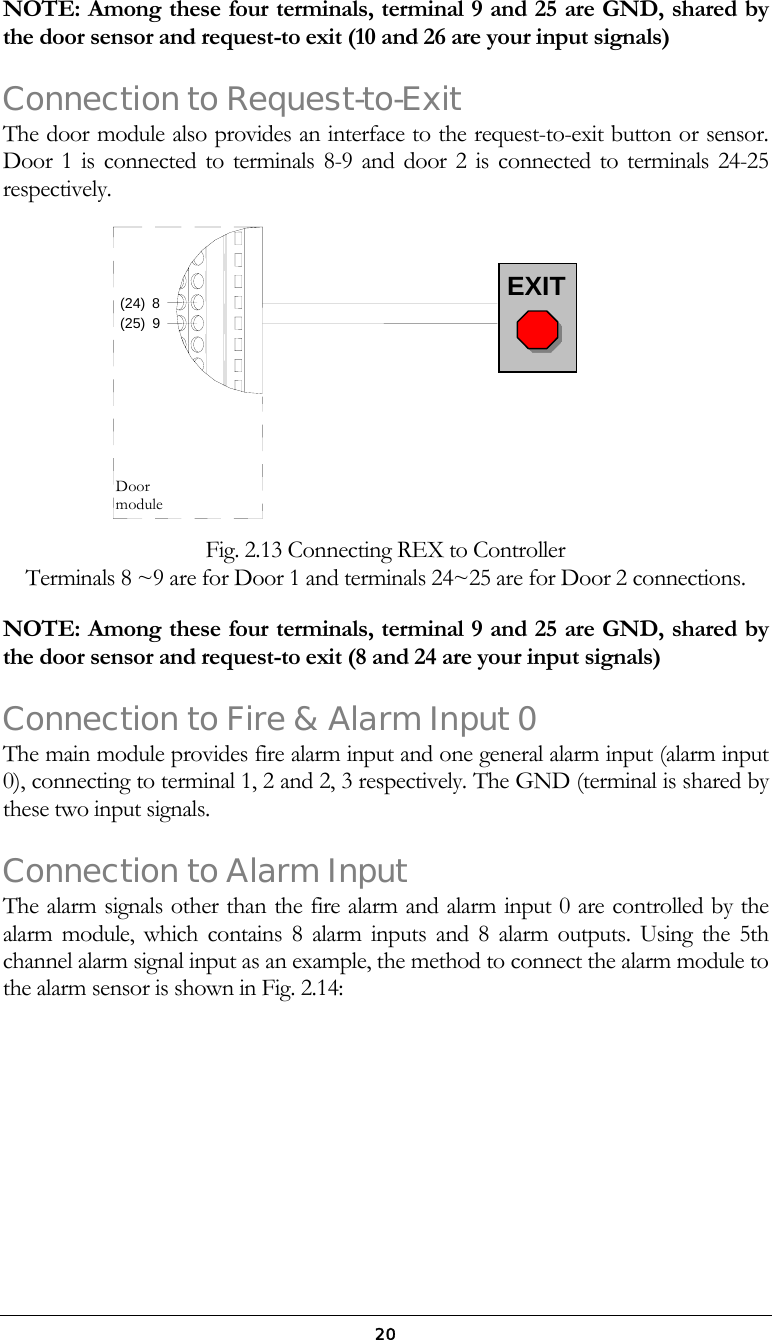 NOTE: Among these four terminals, terminal 9 and 25 are GND, shared by the door sensor and request-to exit (10 and 26 are your input signals)

Connection to Request-to-Exit
The door module also provides an interface to the request-to-exit button or sensor. Door 1 is connected to terminals 8-9 and door 2 is connected to terminals 24-25 respectively.

(24) 8
(25) 9
EXIT
Door module

Fig. 2.13 Connecting REX to Controller
Terminals 8 ~9 are for Door 1 and terminals 24~25 are for Door 2 connections.

NOTE: Among these four terminals, terminal 9 and 25 are GND, shared by the door sensor and request-to exit (8 and 24 are your input signals)

Connection to Fire & Alarm Input 0
The main module provides fire alarm input and one general alarm input (alarm input 0), connecting to terminal 1, 2 and 2, 3 respectively. The GND (terminal is shared by these two input signals.

Connection to Alarm Input
The alarm signals other than the fire alarm and alarm input 0 are controlled by the alarm module, which contains 8 alarm inputs and 8 alarm outputs. Using the 5th channel alarm signal input as an example, the method to connect the alarm module to the alarm sensor is shown in Fig. 2.14:

20