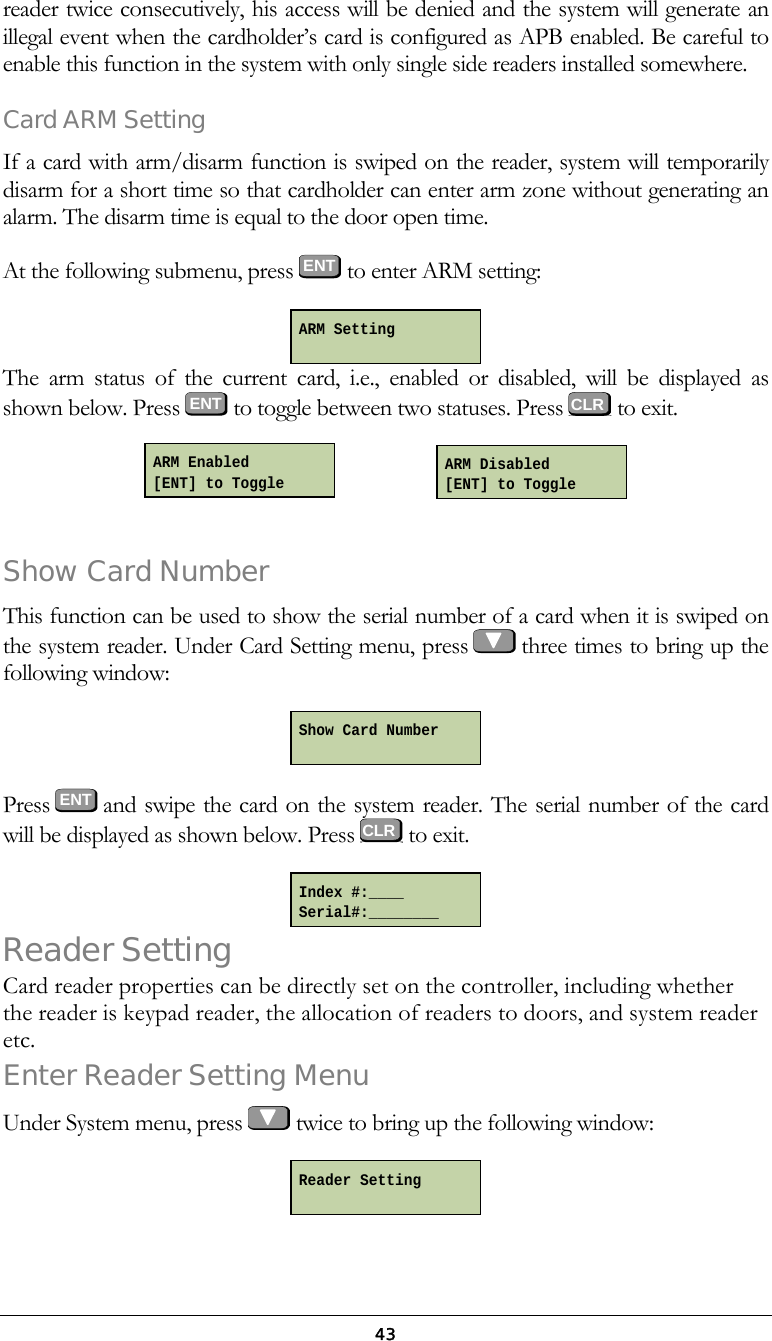 reader twice consecutively, his access will be denied and the system will generate an illegal event when the cardholder's card is configured as APB enabled. Be careful to enable this function in the system with only single side readers installed somewhere.

Card ARM Setting

If a card with arm/disarm function is swiped on the reader, system will temporarily disarm for a short time so that cardholder can enter arm zone without generating an alarm. The disarm time is equal to the door open time.

At the following submenu, press ENT to enter ARM setting:

ARM Setting

The arm status of the current card, i.e., enabled or disabled, will be displayed as shown below. Press ENT to toggle between two statuses. Press CLR to exit.

ARM Enabled
[ENT] to Toggle

ARM Disabled
[ENT] to Toggle

Show Card Number

This function can be used to show the serial number of a card when it is swiped on the system reader. Under Card Setting menu, press ▼ three times to bring up the following window:

Show Card Number

Press ENT and swipe the card on the system reader. The serial number of the card will be displayed as shown below. Press CLR to exit.

Index #:____
Serial#:________

Reader Setting

Card reader properties can be directly set on the controller, including whether the reader is keypad reader, the allocation of readers to doors, and system reader etc.

Enter Reader Setting Menu

Under System menu, press ▼ twice to bring up the following window:

Reader Setting

43