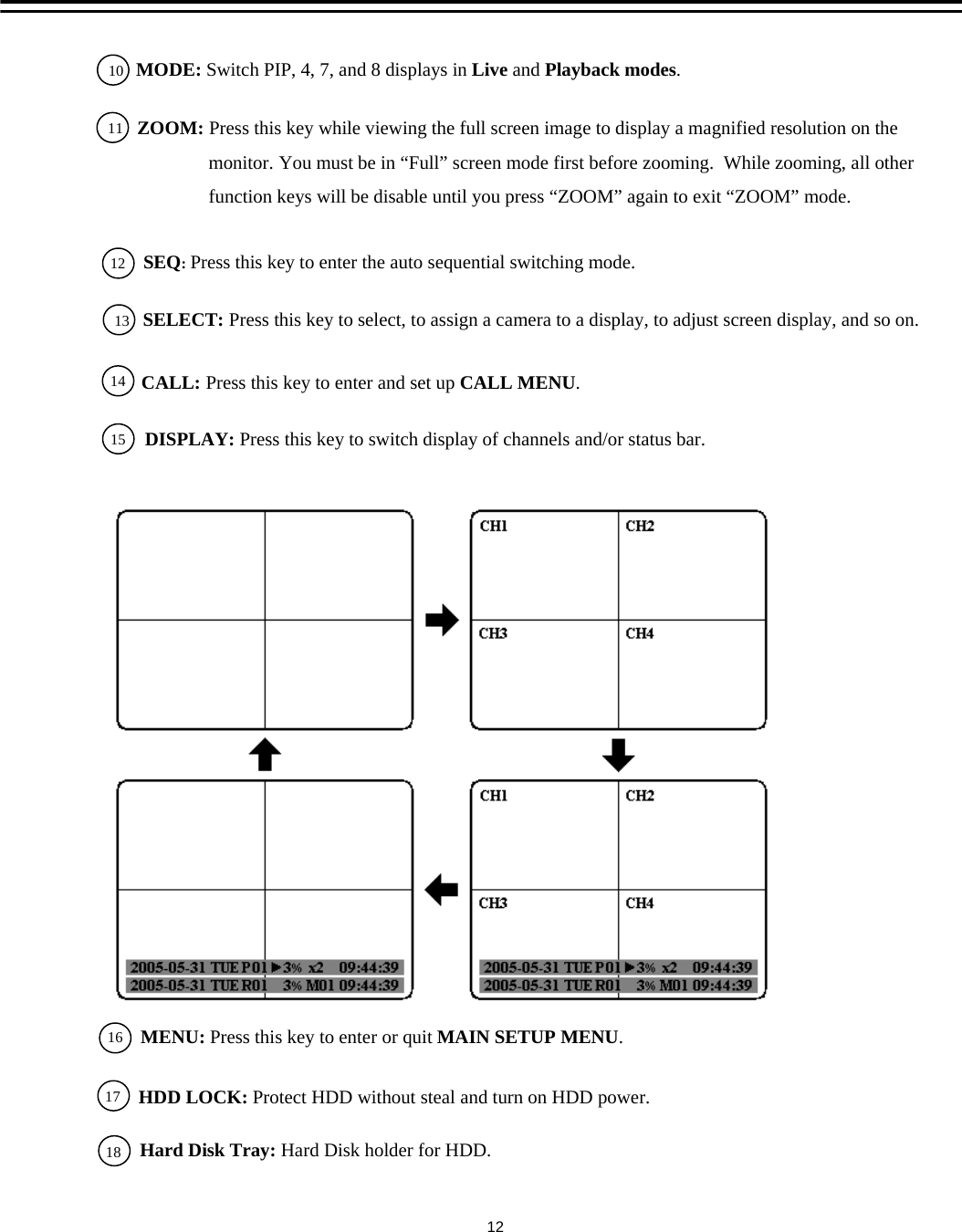 10 MODE: Switch PIP, 4, 7, and 8 displays in Live and Playback modes.

11 ZOOM: Press this key while viewing the full screen image to display a magnified resolution on the monitor. You must be in “Full” screen mode first before zooming. While zooming, all other function keys will be disable until you press “ZOOM” again to exit “ZOOM” mode.

12 SEQ: Press this key to enter the auto sequential switching mode.

13 SELECT: Press this key to select, to assign a camera to a display, to adjust screen display, and so on.

14 CALL: Press this key to enter and set up CALL MENU.

15 DISPLAY: Press this key to switch display of channels and/or status bar.

CH1
CH2
CH3
CH4

CH1
CH2
CH3
CH4
2005-05-31 TUE P01 ►3% x2 09:44:39
2005-05-31 TUE R01 3% M01 09:44:39

2005-05-31 TUE P01 ►3% x2 09:44:39
2005-05-31 TUE R01 3% M01 09:44:39

16 MENU: Press this key to enter or quit MAIN SETUP MENU.

17 HDD LOCK: Protect HDD without steal and turn on HDD power.

18 Hard Disk Tray: Hard Disk holder for HDD.

12