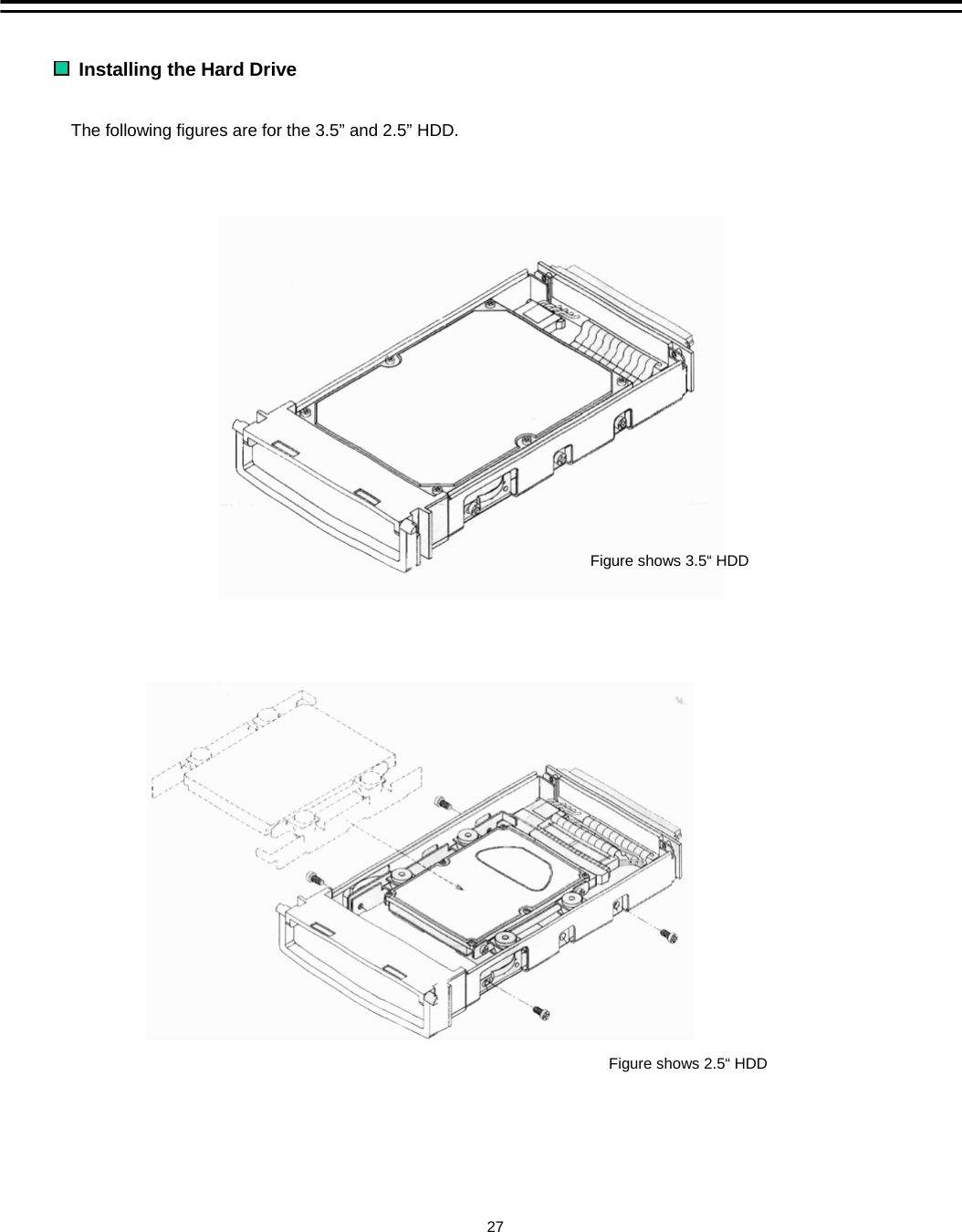 Installing the Hard Drive

The following figures are for the 3.5” and 2.5” HDD.

Figure shows 3.5“ HDD

Figure shows 2.5“ HDD

27