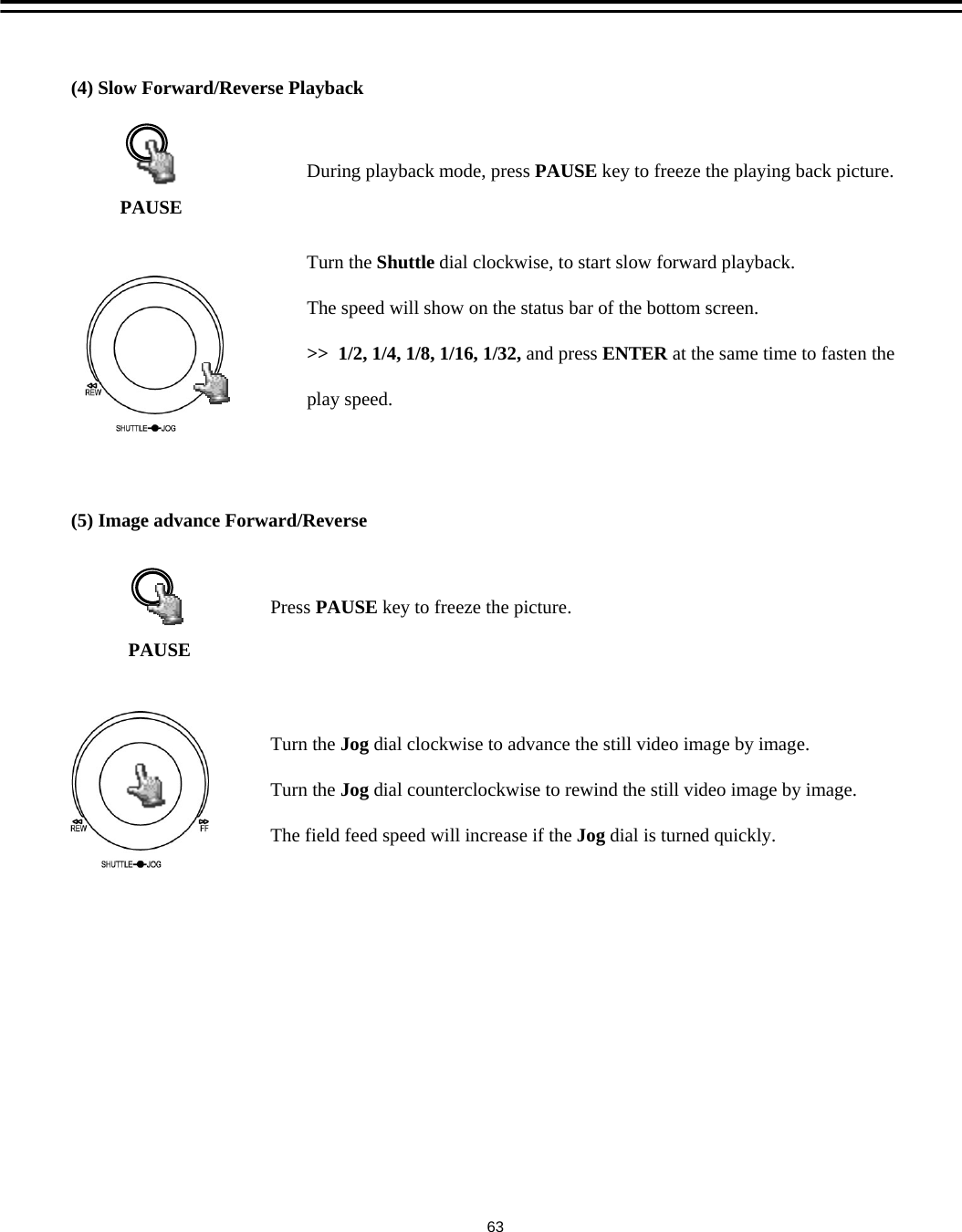 (4) Slow Forward/Reverse Playback

PAUSE

During playback mode, press PAUSE key to freeze the playing back picture.

REW

SHUTTLE JOG

Turn the Shuttle dial clockwise, to start slow forward playback.

The speed will show on the status bar of the bottom screen.

>> 1/2, 1/4, 1/8, 1/16, 1/32, and press ENTER at the same time to fasten the play speed.

(5) Image advance Forward/Reverse

PAUSE

Press PAUSE key to freeze the picture.

REW

FF

SHUTTLE JOG

Turn the Jog dial clockwise to advance the still video image by image.

Turn the Jog dial counterclockwise to rewind the still video image by image.

The field feed speed will increase if the Jog dial is turned quickly.

63