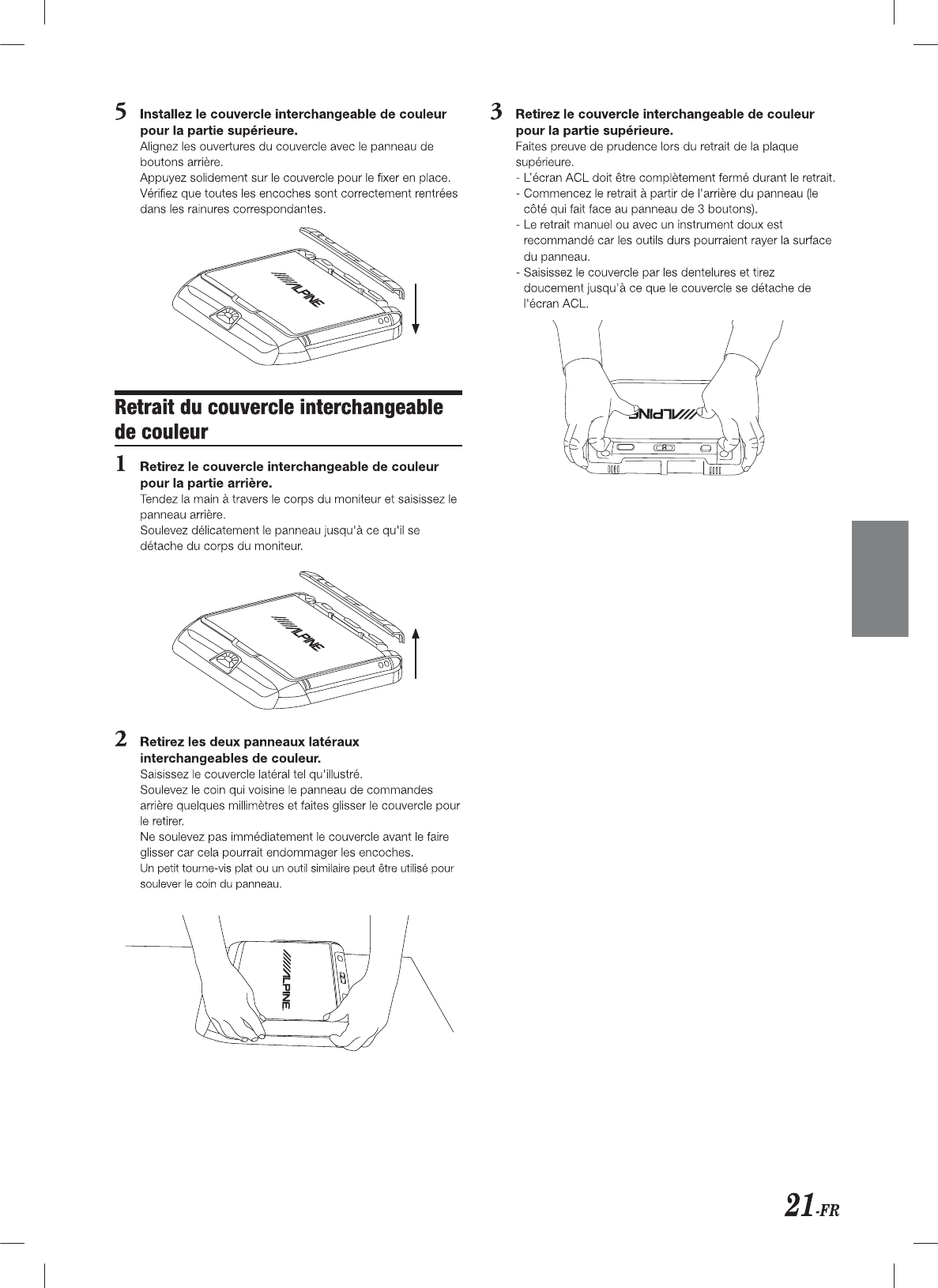 5 Installez le couvercle interchangeable de couleur pour la partie supérieure.

Alignez les ouvertures du couvercle avec le panneau de boutons arrière.
Appuyez solidement sur le couvercle pour le fixer en place.
Vérifiez que toutes les encoches sont correctement rentrées dans les rainures correspondantes.

ALPINE

Retrait du couvercle interchangeable de couleur

1 Retirez le couvercle interchangeable de couleur pour la partie arrière.

Tendez la main à travers le corps du moniteur et saisissez le panneau arrière.
Soulevez délicatement le panneau jusqu'à ce qu'il se détache du corps du moniteur.

ALPINE

2 Retirez les deux panneaux latéraux interchangeables de couleur.

Saisissez le couvercle latéral tel qu'illustré.
Soulevez le coin qui voisine le panneau de commandes arrière quelques millimètres et faites glisser le couvercle pour le retirer.
Ne soulevez pas immédiatement le couvercle avant le faire glisser car cela pourrait endommager les encoches.
Un petit tourne-vis plat ou un outil similaire peut être utilisé pour soulever le coin du panneau.

ALPINE

3 Retirez le couvercle interchangeable de couleur pour la partie supérieure.

Faites preuve de prudence lors du retrait de la plaque supérieure.
- L'écran ACL doit être complètement fermé durant le retrait.
- Commencez le retrait à partir de l'arrière du panneau (le côté qui fait face au panneau de 3 boutons).
- Le retrait manuel ou avec un instrument doux est recommandé car les outils durs pourraient rayer la surface du panneau.
- Saisissez le couvercle par les dentelures et tirez doucement jusqu'à ce que le couvercle se détache de l'écran ACL.

ALPINE

21-FR