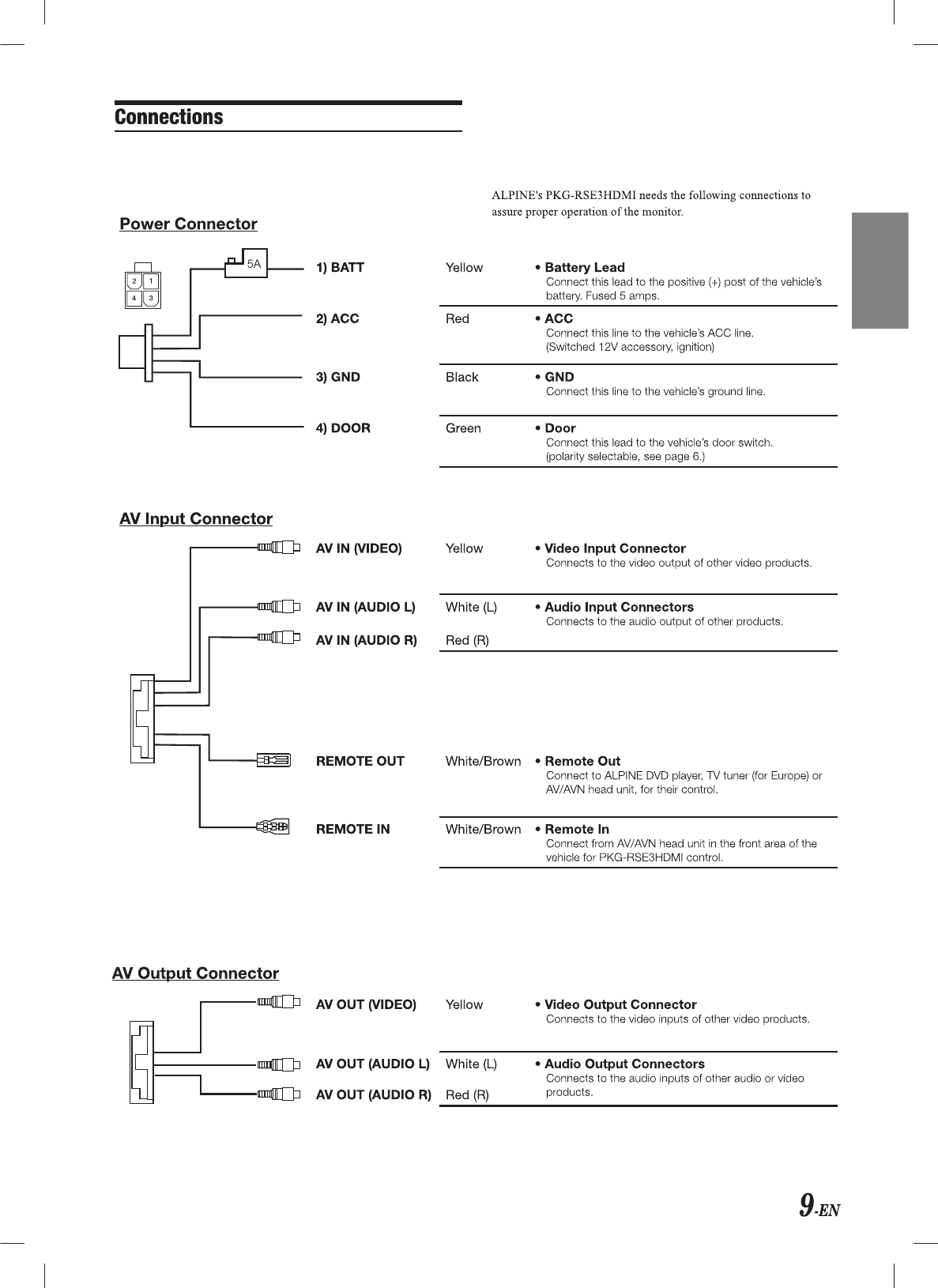 Connections

ALPINE's PKG-RSE3HDMI needs the following connections to assure proper operation of the monitor.

Power Connector

2 1
4 3

5A

1) BATT Yellow • Battery Lead
Connect this lead to the positive (+) post of the vehicle's battery. Fused 5 amps.

2) ACC Red • ACC
Connect this line to the vehicle's ACC line.
(Switched 12V accessory, ignition)

3) GND Black • GND
Connect this line to the vehicle's ground line.

4) DOOR Green • Door
Connect this lead to the vehicle's door switch.
(polarity selectable, see page 6.)

AV Input Connector

AV IN (VIDEO) Yellow • Video Input Connector
Connects to the video output of other video products.

AV IN (AUDIO L) White (L) • Audio Input Connectors
Connects to the audio output of other products.
AV IN (AUDIO R) Red (R)

REMOTE OUT White/Brown • Remote Out
Connect to ALPINE DVD player, TV tuner (for Europe) or AV/AVN head unit, for their control.

REMOTE IN White/Brown • Remote In
Connect from AV/AVN head unit in the front area of the vehicle for PKG-RSE3HDMI control.

AV Output Connector

AV OUT (VIDEO) Yellow • Video Output Connector
Connects to the video inputs of other video products.

AV OUT (AUDIO L) White (L) • Audio Output Connectors
Connects to the audio inputs of other audio or video products.
AV OUT (AUDIO R) Red (R)

9-EN