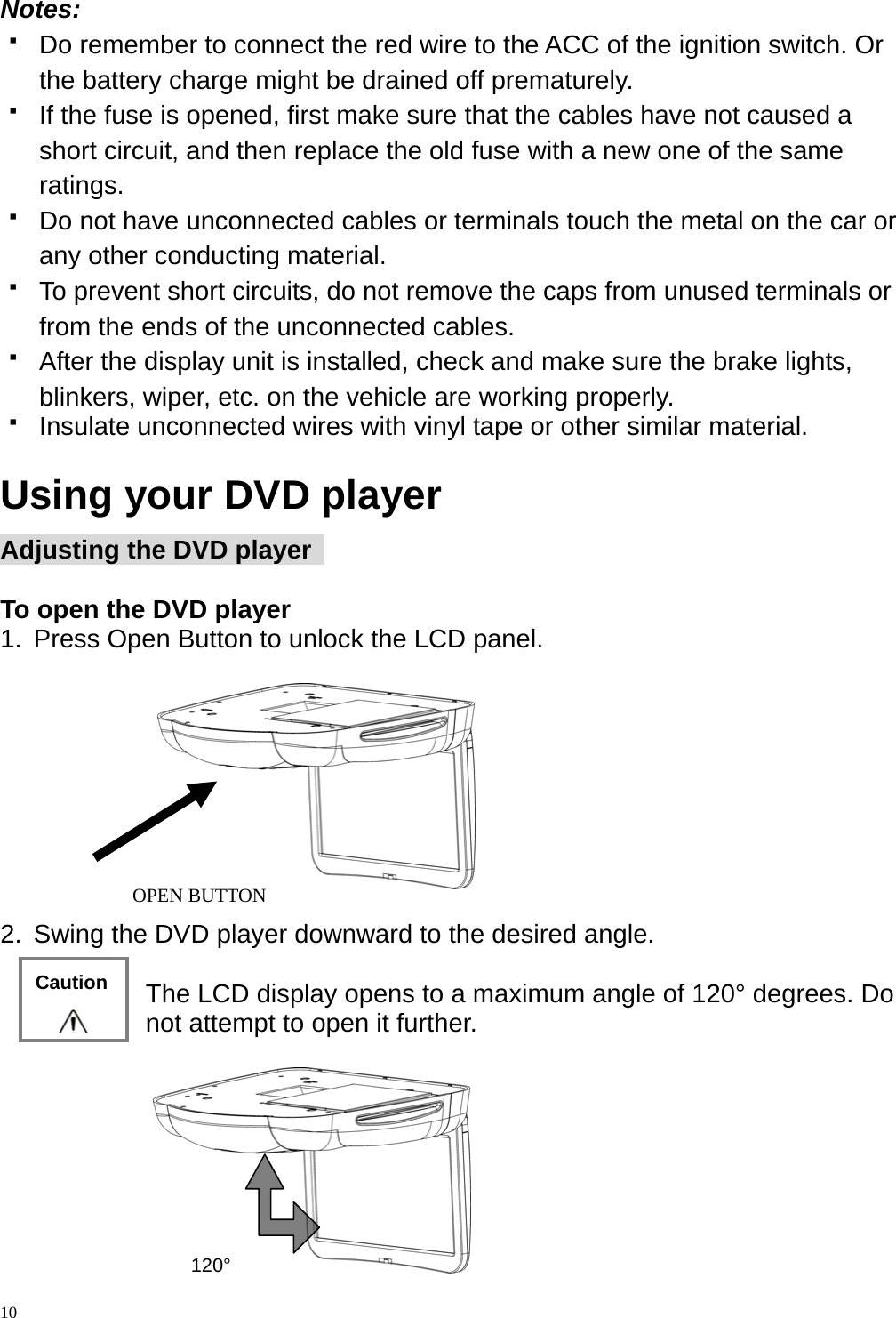 Notes:

▪ Do remember to connect the red wire to the ACC of the ignition switch. Or the battery charge might be drained off prematurely.
▪ If the fuse is opened, first make sure that the cables have not caused a short circuit, and then replace the old fuse with a new one of the same ratings.
▪ Do not have unconnected cables or terminals touch the metal on the car or any other conducting material.
▪ To prevent short circuits, do not remove the caps from unused terminals or from the ends of the unconnected cables.
▪ After the display unit is installed, check and make sure the brake lights, blinkers, wiper, etc. on the vehicle are working properly.
▪ Insulate unconnected wires with vinyl tape or other similar material.

Using your DVD player

Adjusting the DVD player

To open the DVD player
1. Press Open Button to unlock the LCD panel.

OPEN BUTTON

2. Swing the DVD player downward to the desired angle.

Caution

The LCD display opens to a maximum angle of 120° degrees. Do not attempt to open it further.

120°

10