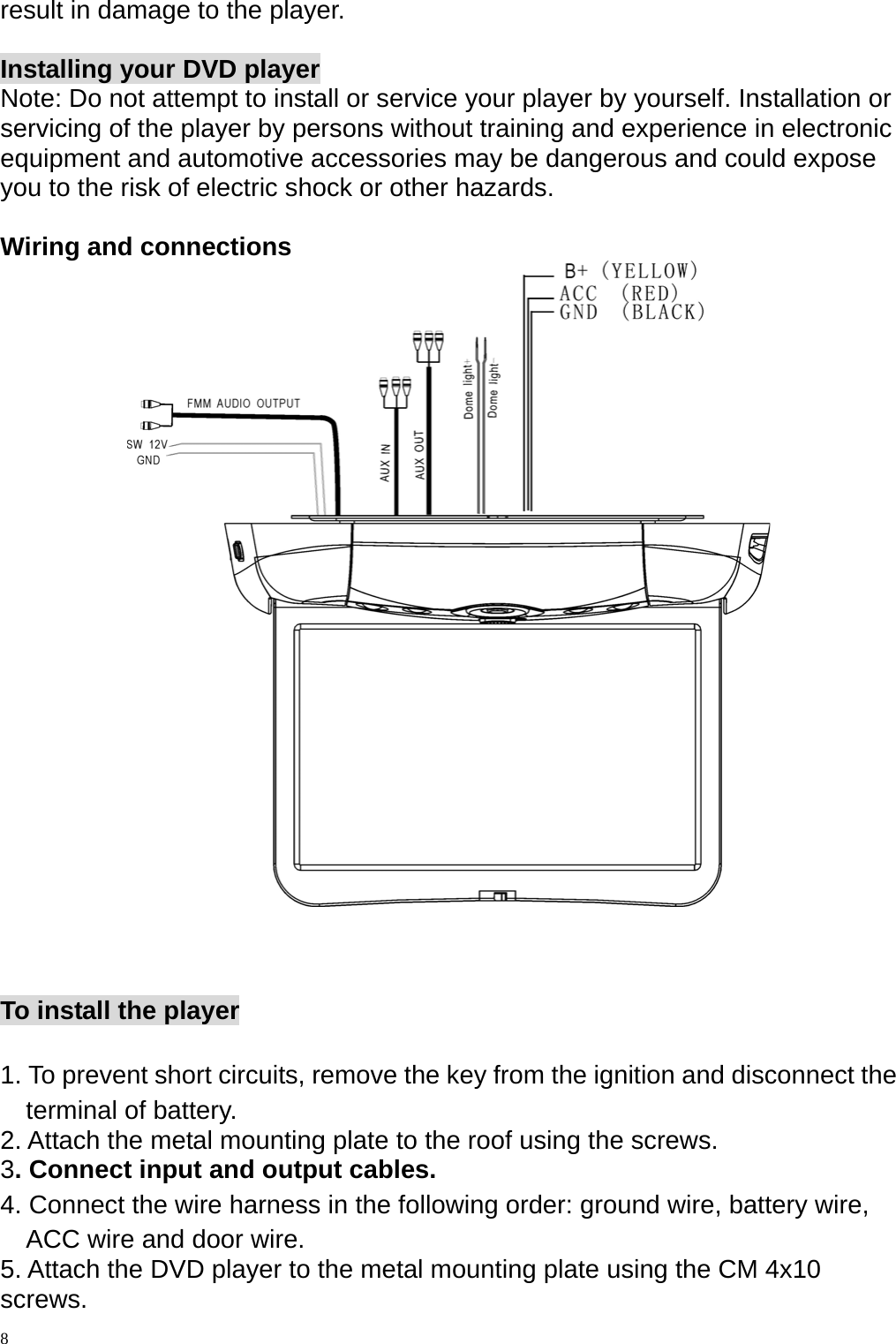 result in damage to the player.

Installing your DVD player
Note: Do not attempt to install or service your player by yourself. Installation or servicing of the player by persons without training and experience in electronic equipment and automotive accessories may be dangerous and could expose you to the risk of electric shock or other hazards.

Wiring and connections

B+ (YELLOW)
ACC (RED)
GND (BLACK)
FMM AUDIO OUTPUT
SW 12V
GND
AUX IN
AUX OUT
Dome light+
Dome light-

To install the player

1. To prevent short circuits, remove the key from the ignition and disconnect the terminal of battery.
2. Attach the metal mounting plate to the roof using the screws.
3. Connect input and output cables.
4. Connect the wire harness in the following order: ground wire, battery wire, ACC wire and door wire.
5. Attach the DVD player to the metal mounting plate using the CM 4x10 screws.
8