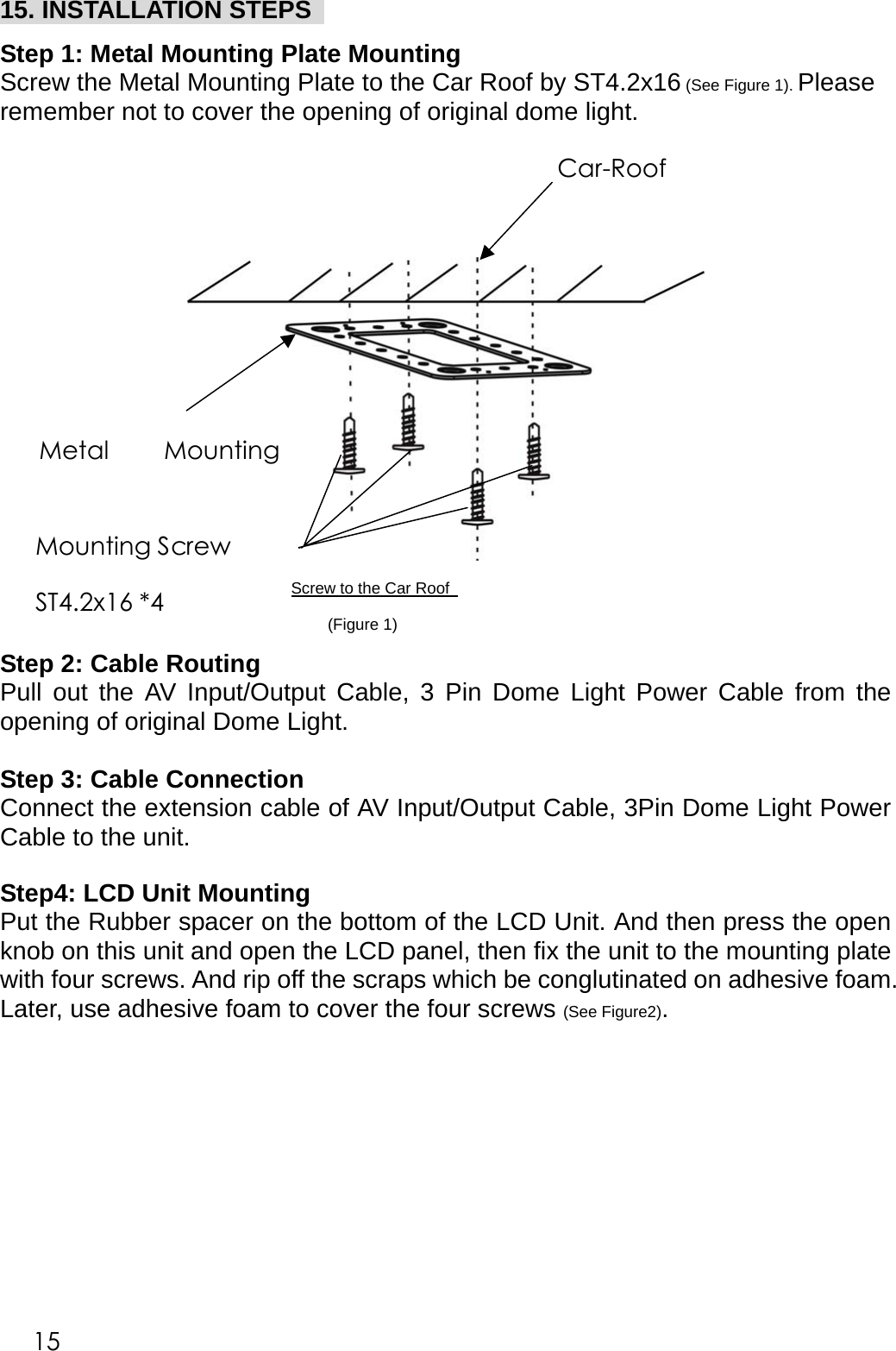 15. INSTALLATION STEPS

Step 1: Metal Mounting Plate Mounting
Screw the Metal Mounting Plate to the Car Roof by ST4.2x16 (See Figure 1). Please remember not to cover the opening of original dome light.

Car-Roof

Metal Mounting

Mounting Screw

ST4.2x16 *4

Screw to the Car Roof

(Figure 1)

Step 2: Cable Routing
Pull out the AV Input/Output Cable, 3 Pin Dome Light Power Cable from the opening of original Dome Light.

Step 3: Cable Connection
Connect the extension cable of AV Input/Output Cable, 3Pin Dome Light Power Cable to the unit.

Step4: LCD Unit Mounting
Put the Rubber spacer on the bottom of the LCD Unit. And then press the open knob on this unit and open the LCD panel, then fix the unit to the mounting plate with four screws. And rip off the scraps which be conglutinated on adhesive foam. Later, use adhesive foam to cover the four screws (See Figure2).

15