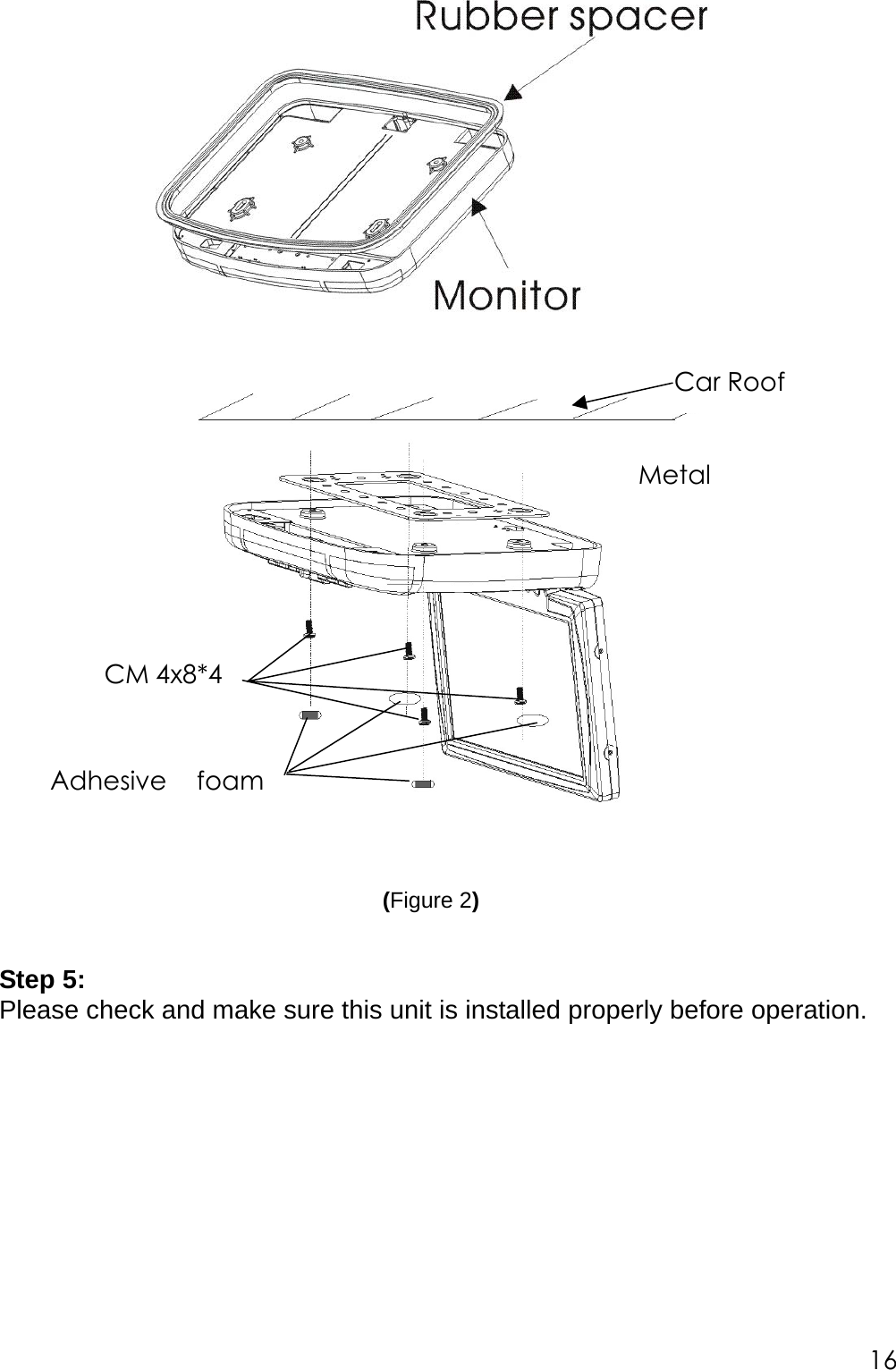 Rubber spacer

Monitor

Car Roof

Metal

CM 4x8*4

Adhesive foam

(Figure 2)

Step 5:
Please check and make sure this unit is installed properly before operation.

16