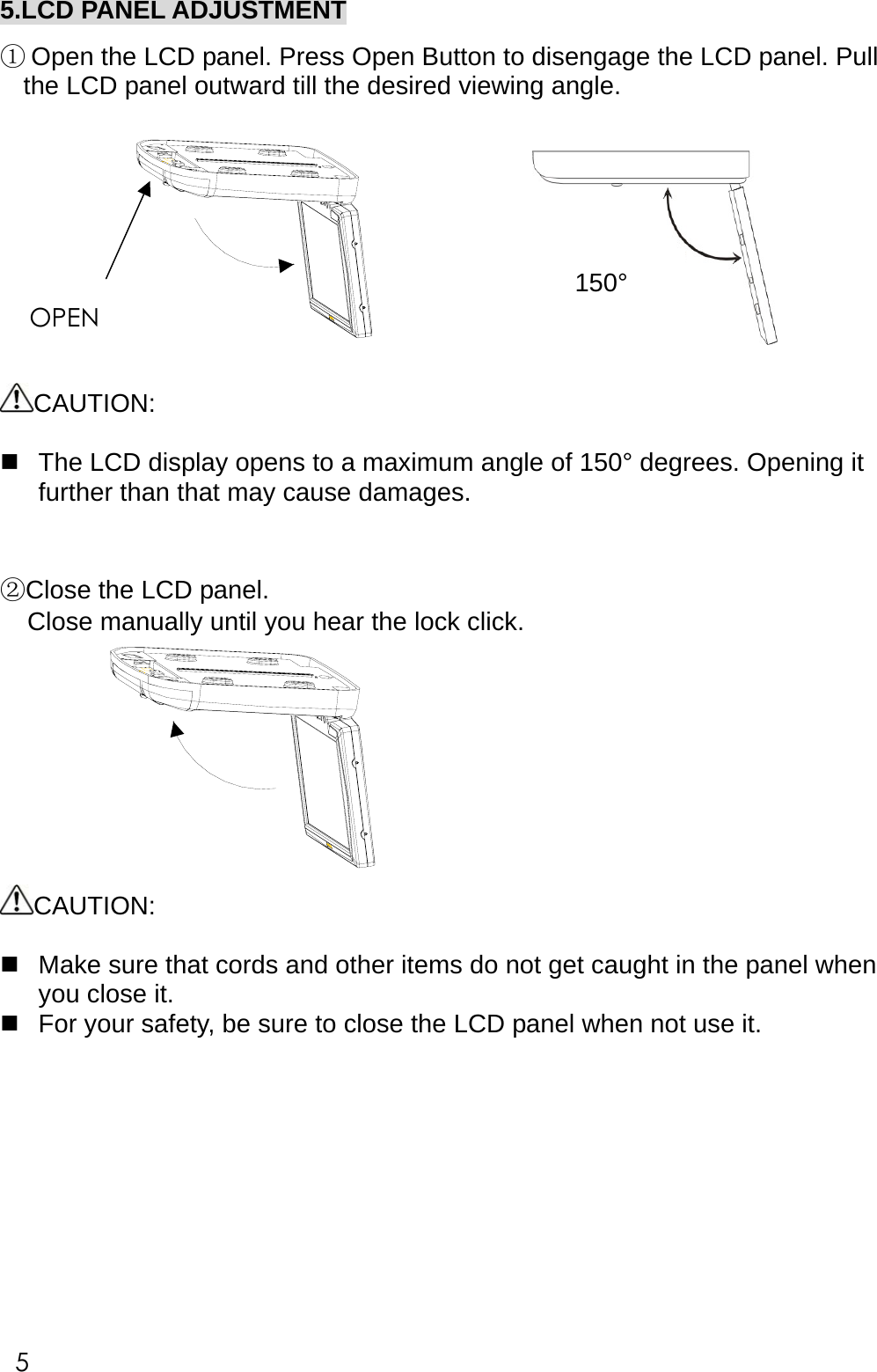 5.LCD PANEL ADJUSTMENT

① Open the LCD panel. Press Open Button to disengage the LCD panel. Pull the LCD panel outward till the desired viewing angle.

OPEN

150°

CAUTION:

■ The LCD display opens to a maximum angle of 150° degrees. Opening it further than that may cause damages.

②Close the LCD panel.
Close manually until you hear the lock click.

CAUTION:

■ Make sure that cords and other items do not get caught in the panel when you close it.
■ For your safety, be sure to close the LCD panel when not use it.

5