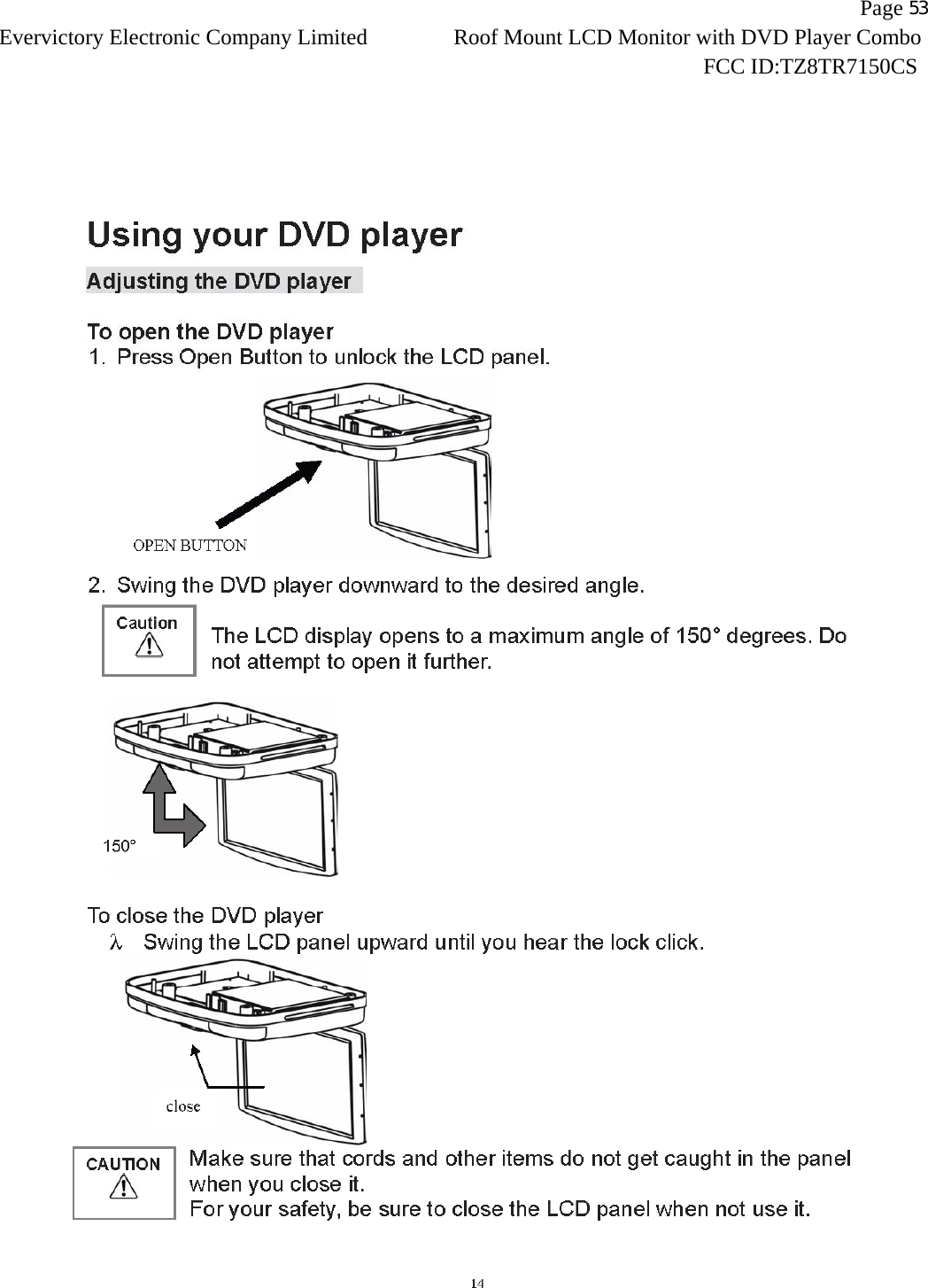 Page 53
Evervictory Electronic Company Limited Roof Mount LCD Monitor with DVD Player Combo
FCC ID:TZ8TR7150CS

Using your DVD player

Adjusting the DVD player

To open the DVD player
1. Press Open Button to unlock the LCD panel.

OPEN BUTTON

2. Swing the DVD player downward to the desired angle.

Caution

The LCD display opens to a maximum angle of 150° degrees. Do not attempt to open it further.

150°

To close the DVD player
λ Swing the LCD panel upward until you hear the lock click.

close

CAUTION

Make sure that cords and other items do not get caught in the panel when you close it.
For your safety, be sure to close the LCD panel when not use it.

14