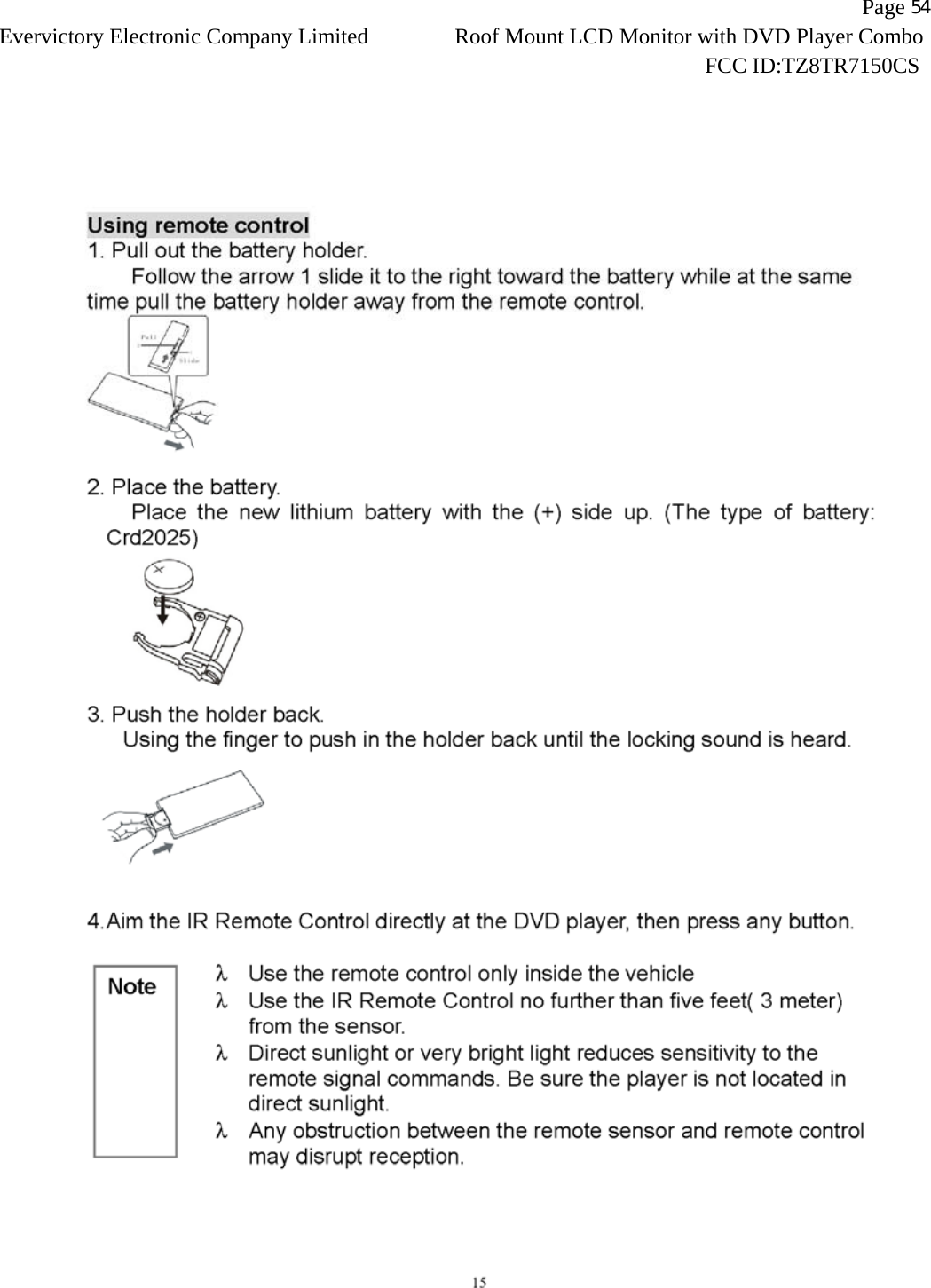 Page 54
Evervictory Electronic Company Limited Roof Mount LCD Monitor with DVD Player Combo
FCC ID:TZ8TR7150CS

Using remote control
1. Pull out the battery holder.
Follow the arrow 1 slide it to the right toward the battery while at the same time pull the battery holder away from the remote control.

Pull
Slide

2. Place the battery.
Place the new lithium battery with the (+) side up. (The type of battery: Crd2025)

3. Push the holder back.
Using the finger to push in the holder back until the locking sound is heard.

4.Aim the IR Remote Control directly at the DVD player, then press any button.

Note

λ Use the remote control only inside the vehicle
λ Use the IR Remote Control no further than five feet( 3 meter) from the sensor.
λ Direct sunlight or very bright light reduces sensitivity to the remote signal commands. Be sure the player is not located in direct sunlight.
λ Any obstruction between the remote sensor and remote control may disrupt reception.

15