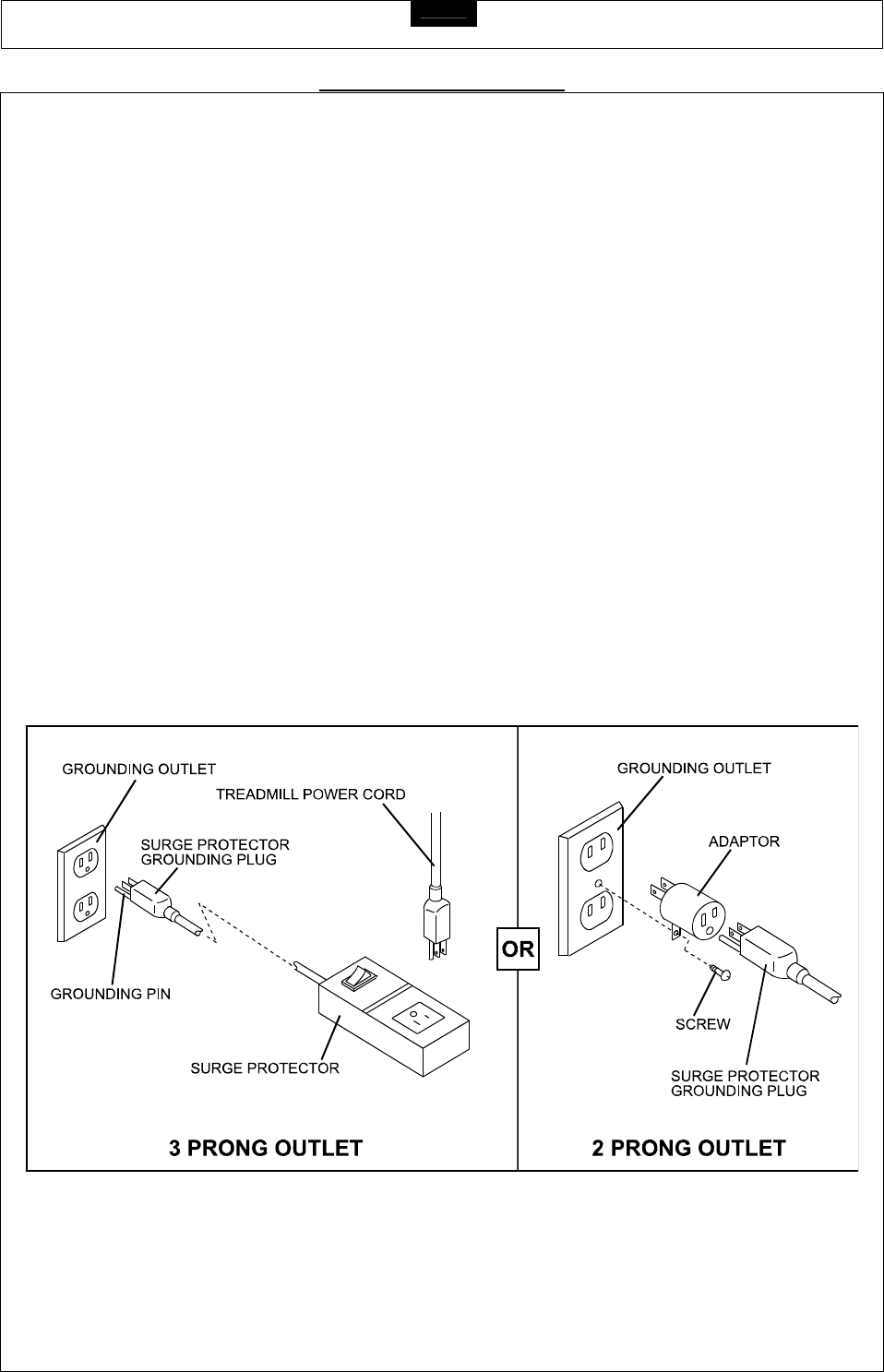 GROUNDING OUTLET

TREADMILL POWER CORD

SURGE PROTECTOR GROUNDING PLUG

GROUNDING PIN

SURGE PROTECTOR

3 PRONG OUTLET

OR

GROUNDING OUTLET

ADAPTOR

SCREW

SURGE PROTECTOR GROUNDING PLUG

2 PRONG OUTLET