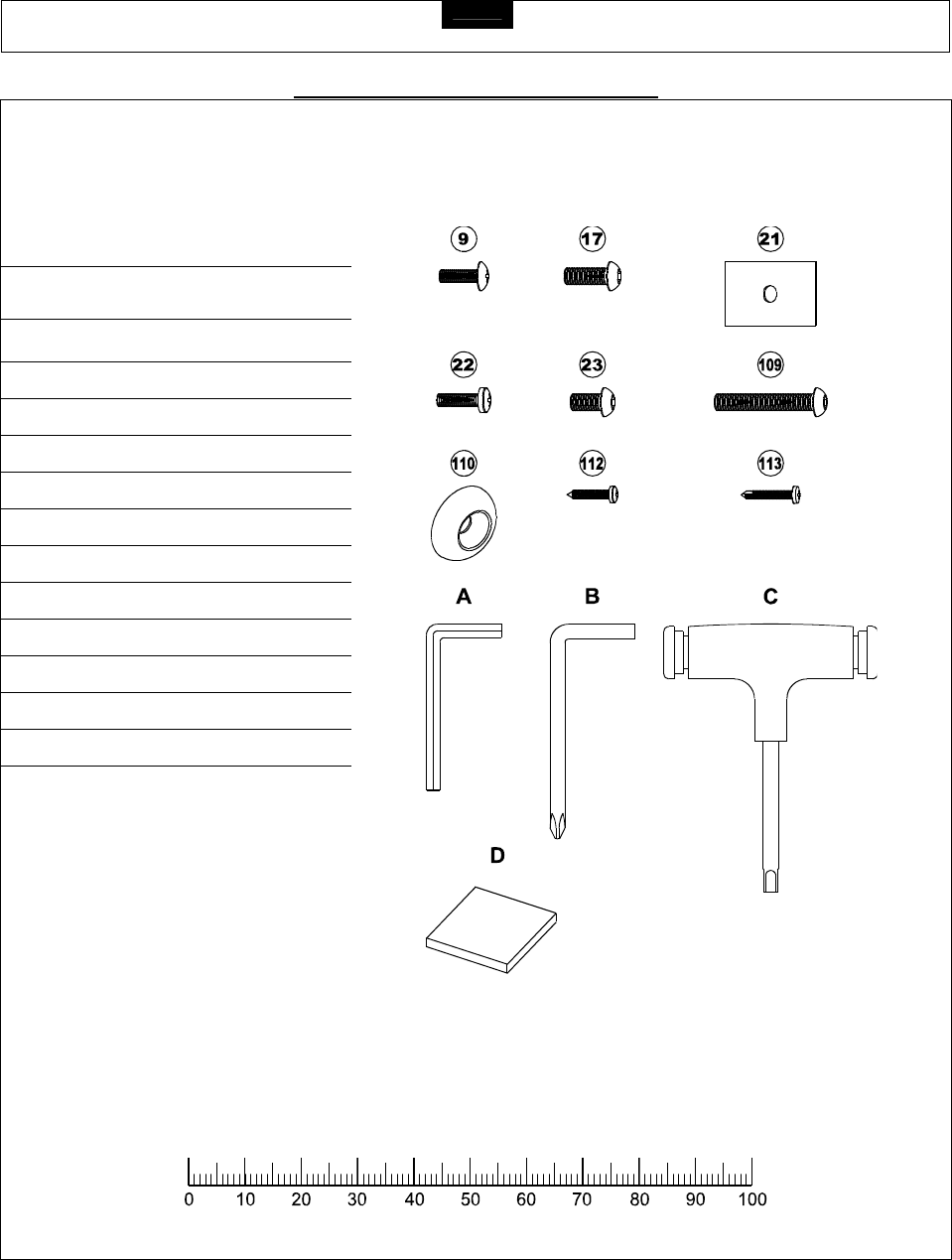 9

17

21

22

23

109

110

112

113

A

B

C

D

0 10 20 30 40 50 60 70 80 90 100