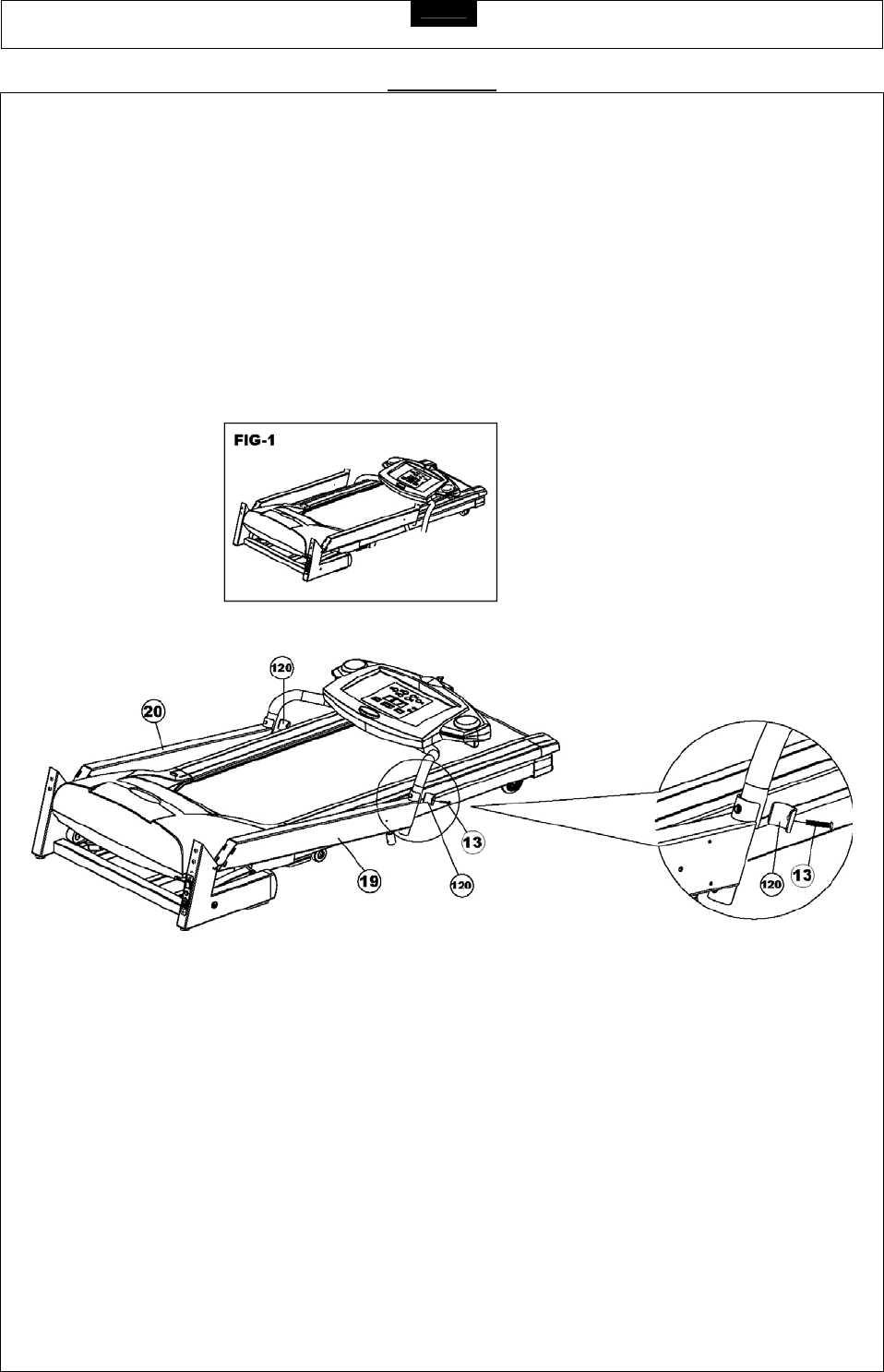 FIG-1

120

20

13

19

120

120

13