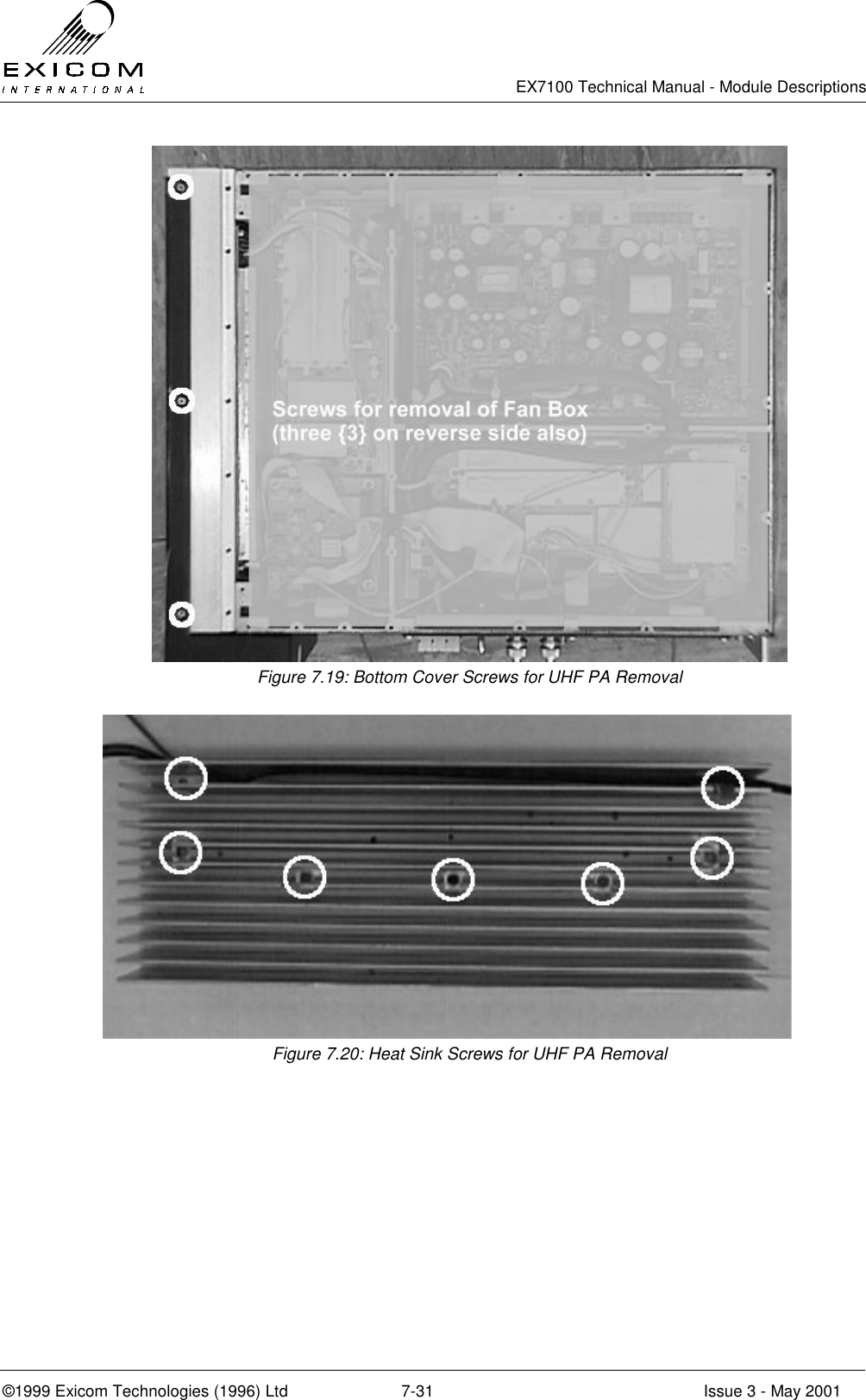 EXICOM
INTERNATIONAL

EX7100 Technical Manual - Module Descriptions

Screws for removal of Fan Box
(three {3} on reverse side also)

Figure 7.19: Bottom Cover Screws for UHF PA Removal

Figure 7.20: Heat Sink Screws for UHF PA Removal

©1999 Exicom Technologies (1996) Ltd 7-31 Issue 3 - May 2001