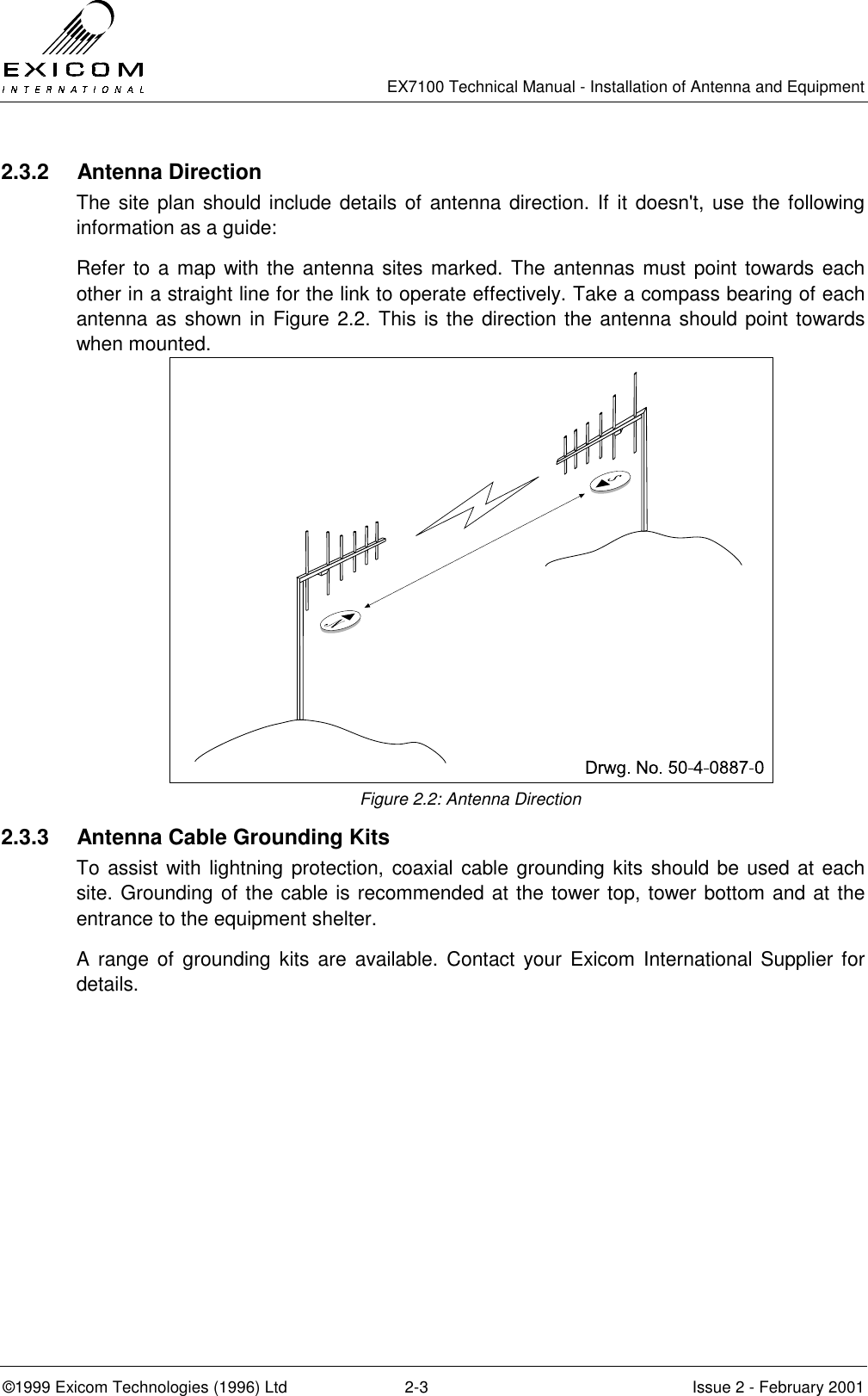 EXICOM INTERNATIONAL

EX7100 Technical Manual - Installation of Antenna and Equipment

2.3.2 Antenna Direction

The site plan should include details of antenna direction. If it doesn't, use the following information as a guide:

Refer to a map with the antenna sites marked. The antennas must point towards each other in a straight line for the link to operate effectively. Take a compass bearing of each antenna as shown in Figure 2.2. This is the direction the antenna should point towards when mounted.

Drwg. No. 50-4-0887-0

Figure 2.2: Antenna Direction

2.3.3 Antenna Cable Grounding Kits

To assist with lightning protection, coaxial cable grounding kits should be used at each site. Grounding of the cable is recommended at the tower top, tower bottom and at the entrance to the equipment shelter.

A range of grounding kits are available. Contact your Exicom International Supplier for details.

©1999 Exicom Technologies (1996) Ltd 2-3 Issue 2 - February 2001