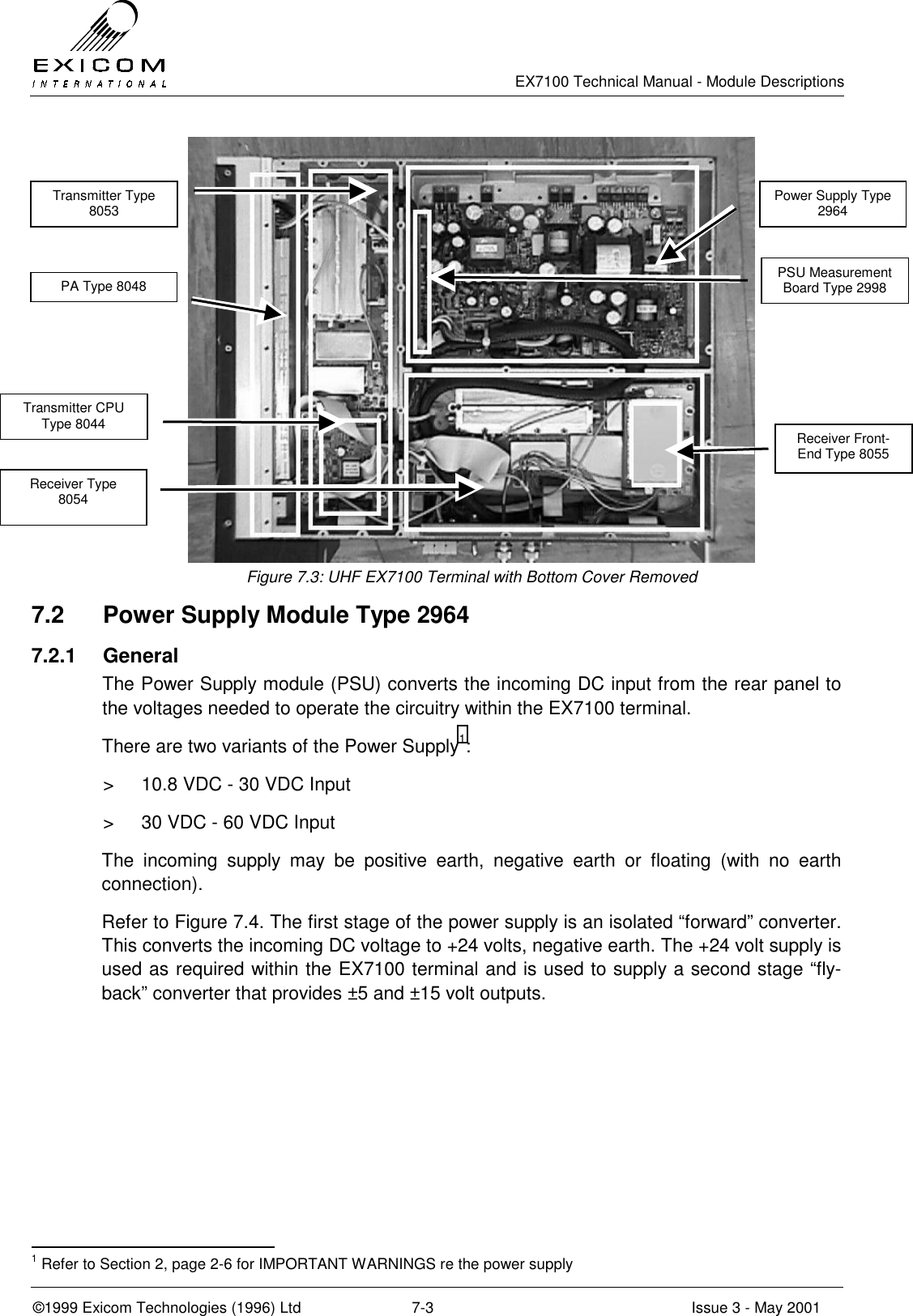 EXICOM INTERNATIONAL

EX7100 Technical Manual - Module Descriptions

Transmitter Type 8053

PA Type 8048

Transmitter CPU Type 8044

Receiver Type 8054

Power Supply Type 2964

PSU Measurement Board Type 2998

Receiver Front-End Type 8055

Figure 7.3: UHF EX7100 Terminal with Bottom Cover Removed

7.2 Power Supply Module Type 2964

7.2.1 General

The Power Supply module (PSU) converts the incoming DC input from the rear panel to the voltages needed to operate the circuitry within the EX7100 terminal.

There are two variants of the Power Supply$^1$:

> 10.8 VDC - 30 VDC Input

> 30 VDC - 60 VDC Input

The incoming supply may be positive earth, negative earth or floating (with no earth connection).

Refer to Figure 7.4. The first stage of the power supply is an isolated “forward” converter. This converts the incoming DC voltage to +24 volts, negative earth. The +24 volt supply is used as required within the EX7100 terminal and is used to supply a second stage “fly-back” converter that provides ±5 and ±15 volt outputs.

$^1$ Refer to Section 2, page 2-6 for IMPORTANT WARNINGS re the power supply

©1999 Exicom Technologies (1996) Ltd 7-3 Issue 3 - May 2001