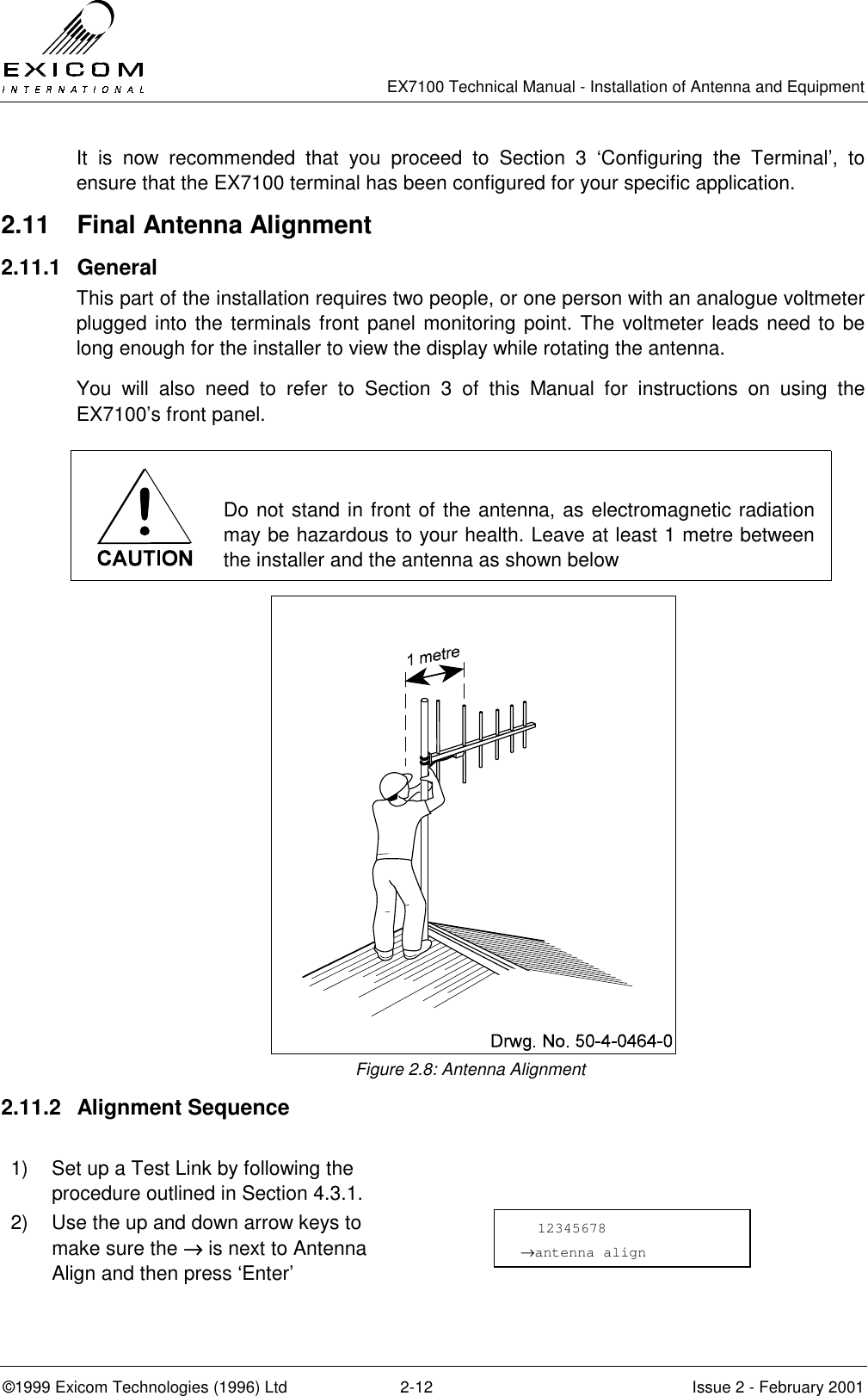 EXICOM
INTERNATIONAL

EX7100 Technical Manual - Installation of Antenna and Equipment

It is now recommended that you proceed to Section 3 ‘Configuring the Terminal’, to ensure that the EX7100 terminal has been configured for your specific application.

2.11 Final Antenna Alignment

2.11.1 General

This part of the installation requires two people, or one person with an analogue voltmeter plugged into the terminals front panel monitoring point. The voltmeter leads need to be long enough for the installer to view the display while rotating the antenna.

You will also need to refer to Section 3 of this Manual for instructions on using the EX7100’s front panel.

CAUTION

Do not stand in front of the antenna, as electromagnetic radiation may be hazardous to your health. Leave at least 1 metre between the installer and the antenna as shown below

1 metre

Drwg. No. 50-4-0464-0

Figure 2.8: Antenna Alignment

2.11.2 Alignment Sequence

1) Set up a Test Link by following the procedure outlined in Section 4.3.1.

2) Use the up and down arrow keys to make sure the → is next to Antenna Align and then press ‘Enter’

12345678
→antenna align

©1999 Exicom Technologies (1996) Ltd 2-12 Issue 2 - February 2001