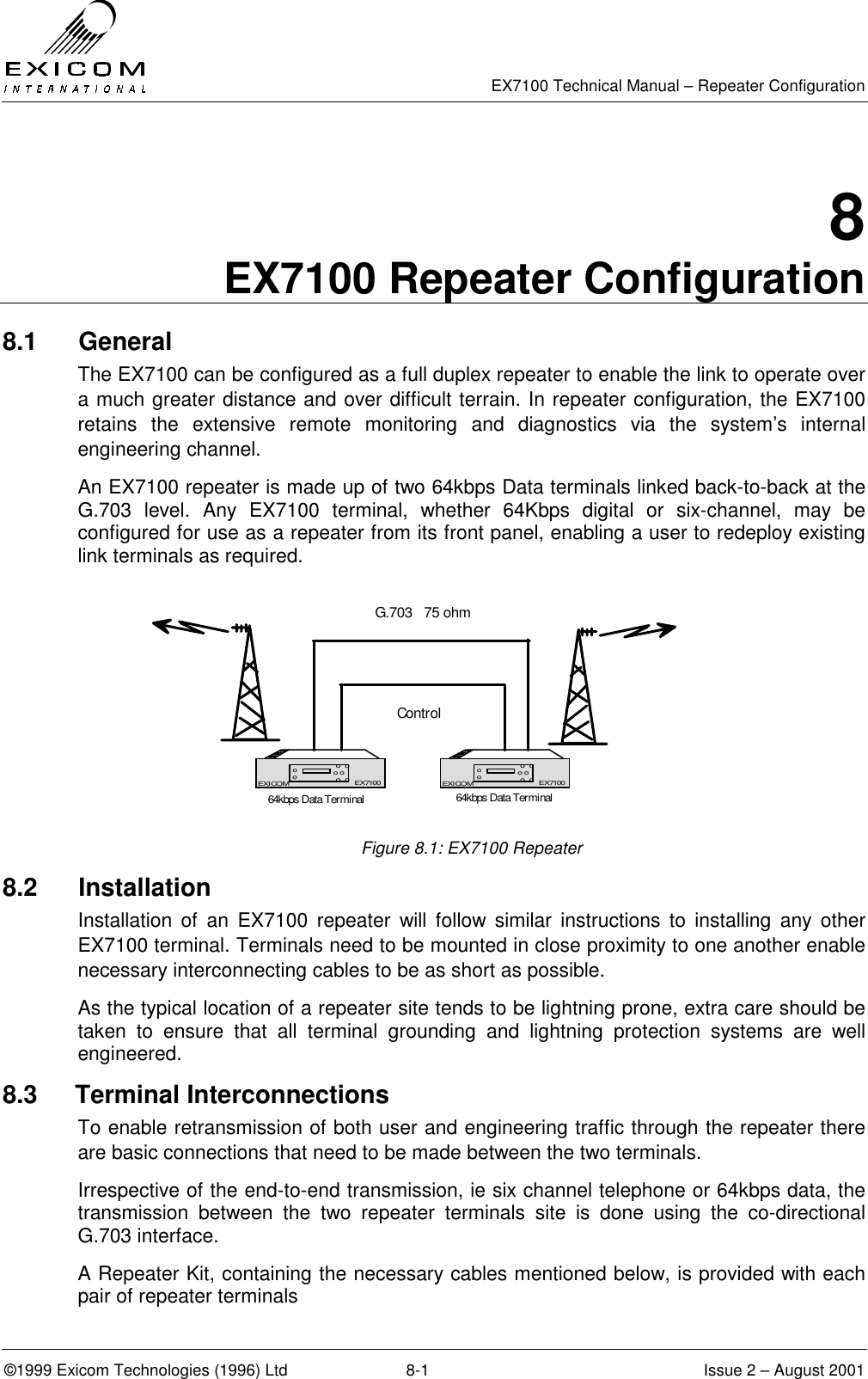 EXICOM
INTERNATIONAL

EX7100 Technical Manual – Repeater Configuration

8
EX7100 Repeater Configuration

8.1 General

The EX7100 can be configured as a full duplex repeater to enable the link to operate over a much greater distance and over difficult terrain. In repeater configuration, the EX7100 retains the extensive remote monitoring and diagnostics via the system's internal engineering channel.

An EX7100 repeater is made up of two 64kbps Data terminals linked back-to-back at the G.703 level. Any EX7100 terminal, whether 64Kbps digital or six-channel, may be configured for use as a repeater from its front panel, enabling a user to redeploy existing link terminals as required.

G.703 75 ohm

Control

EXICOM EX7100
64kbps Data Terminal

EXICOM EX7100
64kbps Data Terminal

Figure 8.1: EX7100 Repeater

8.2 Installation

Installation of an EX7100 repeater will follow similar instructions to installing any other EX7100 terminal. Terminals need to be mounted in close proximity to one another enable necessary interconnecting cables to be as short as possible.

As the typical location of a repeater site tends to be lightning prone, extra care should be taken to ensure that all terminal grounding and lightning protection systems are well engineered.

8.3 Terminal Interconnections

To enable retransmission of both user and engineering traffic through the repeater there are basic connections that need to be made between the two terminals.

Irrespective of the end-to-end transmission, ie six channel telephone or 64kbps data, the transmission between the two repeater terminals site is done using the co-directional G.703 interface.

A Repeater Kit, containing the necessary cables mentioned below, is provided with each pair of repeater terminals

©1999 Exicom Technologies (1996) Ltd 8-1 Issue 2 – August 2001