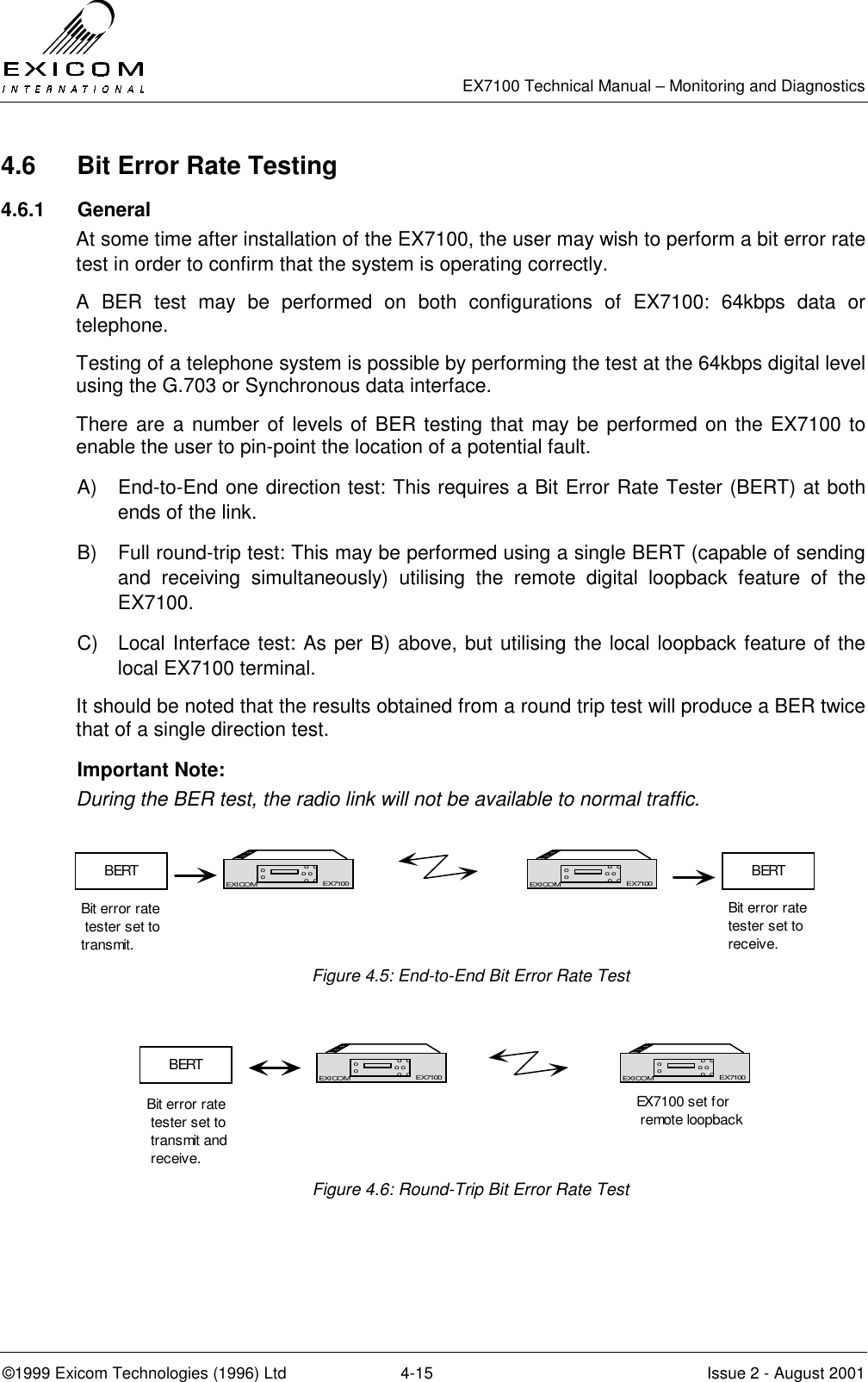 EXICOM
INTERNATIONAL

EX7100 Technical Manual – Monitoring and Diagnostics

4.6 Bit Error Rate Testing

4.6.1 General

At some time after installation of the EX7100, the user may wish to perform a bit error rate test in order to confirm that the system is operating correctly.

A BER test may be performed on both configurations of EX7100: 64kbps data or telephone.

Testing of a telephone system is possible by performing the test at the 64kbps digital level using the G.703 or Synchronous data interface.

There are a number of levels of BER testing that may be performed on the EX7100 to enable the user to pin-point the location of a potential fault.

A) End-to-End one direction test: This requires a Bit Error Rate Tester (BERT) at both ends of the link.

B) Full round-trip test: This may be performed using a single BERT (capable of sending and receiving simultaneously) utilising the remote digital loopback feature of the EX7100.

C) Local Interface test: As per B) above, but utilising the local loopback feature of the local EX7100 terminal.

It should be noted that the results obtained from a round trip test will produce a BER twice that of a single direction test.

Important Note:

During the BER test, the radio link will not be available to normal traffic.

BERT

EXICOM EX7100

EXICOM EX7100

BERT

Bit error rate tester set to transmit.

Bit error rate tester set to receive.

Figure 4.5: End-to-End Bit Error Rate Test

BERT

EXICOM EX7100

EXICOM EX7100

Bit error rate tester set to transmit and receive.

EX7100 set for remote loopback

Figure 4.6: Round-Trip Bit Error Rate Test

©1999 Exicom Technologies (1996) Ltd 4-15 Issue 2 - August 2001