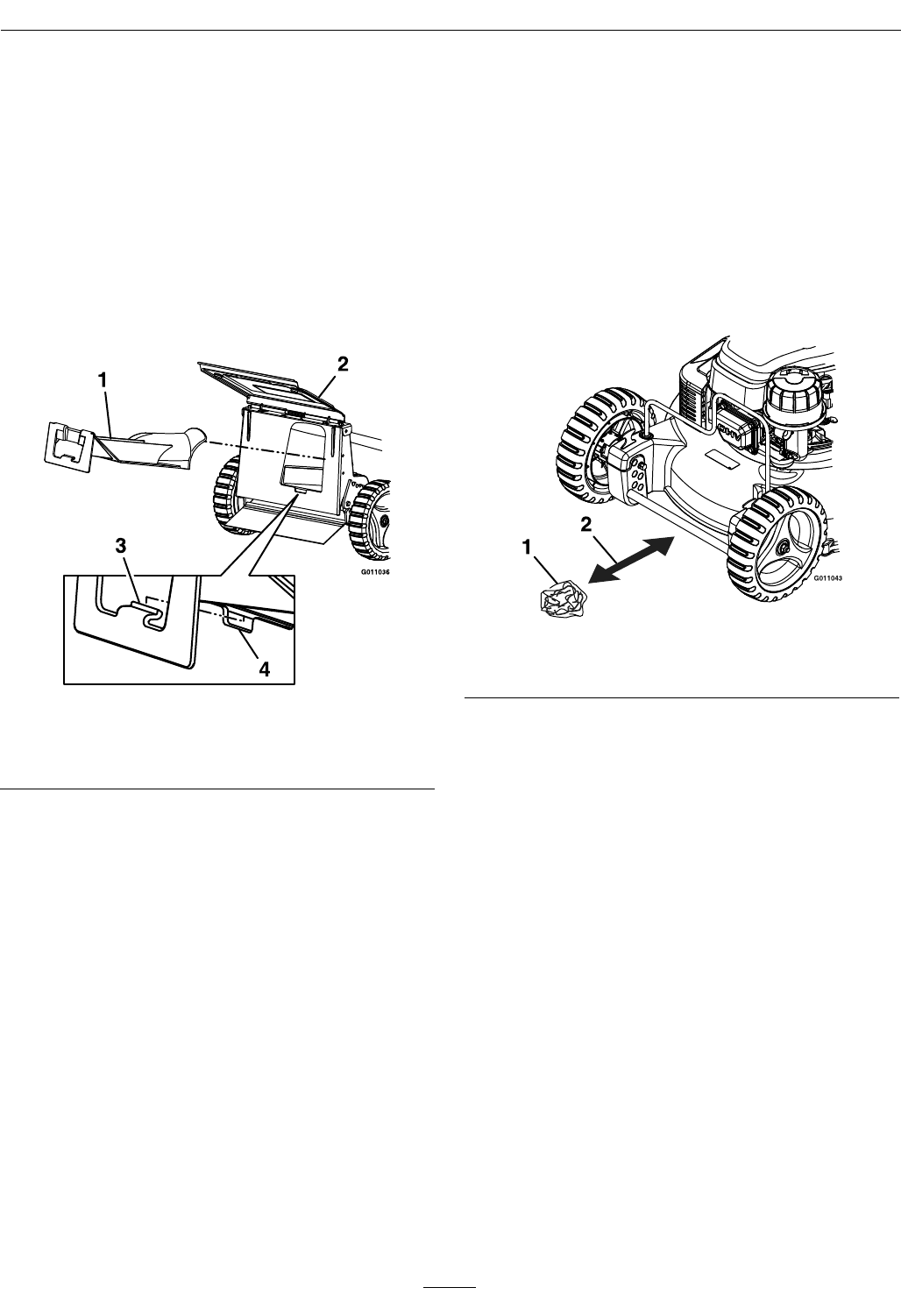 1

2

3

4

G011036

1

2

G011043