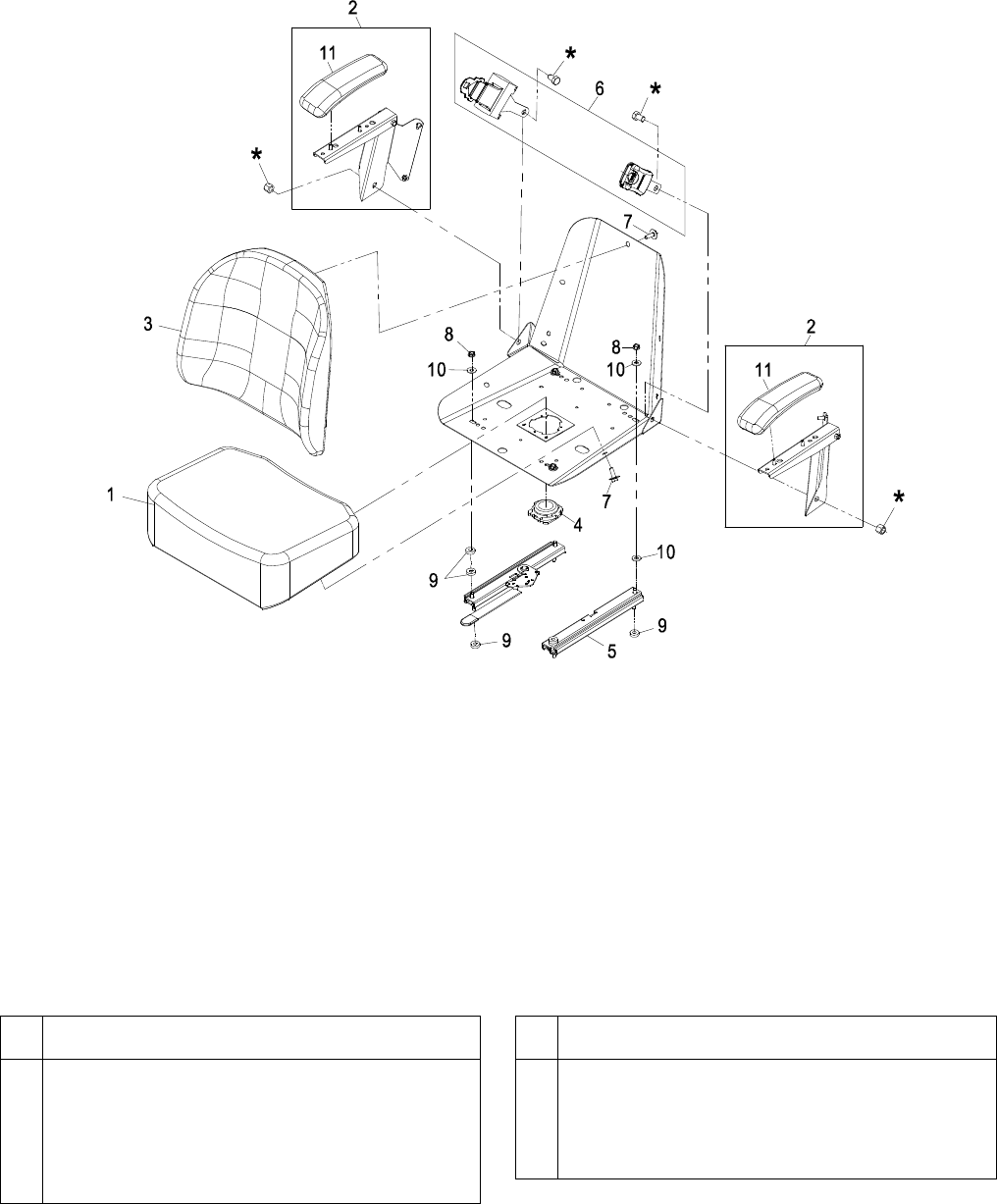 2
11
*
*
6
*
7
3
8
10
8
10
2
11
1
7
4
*
9
10
9
9
5