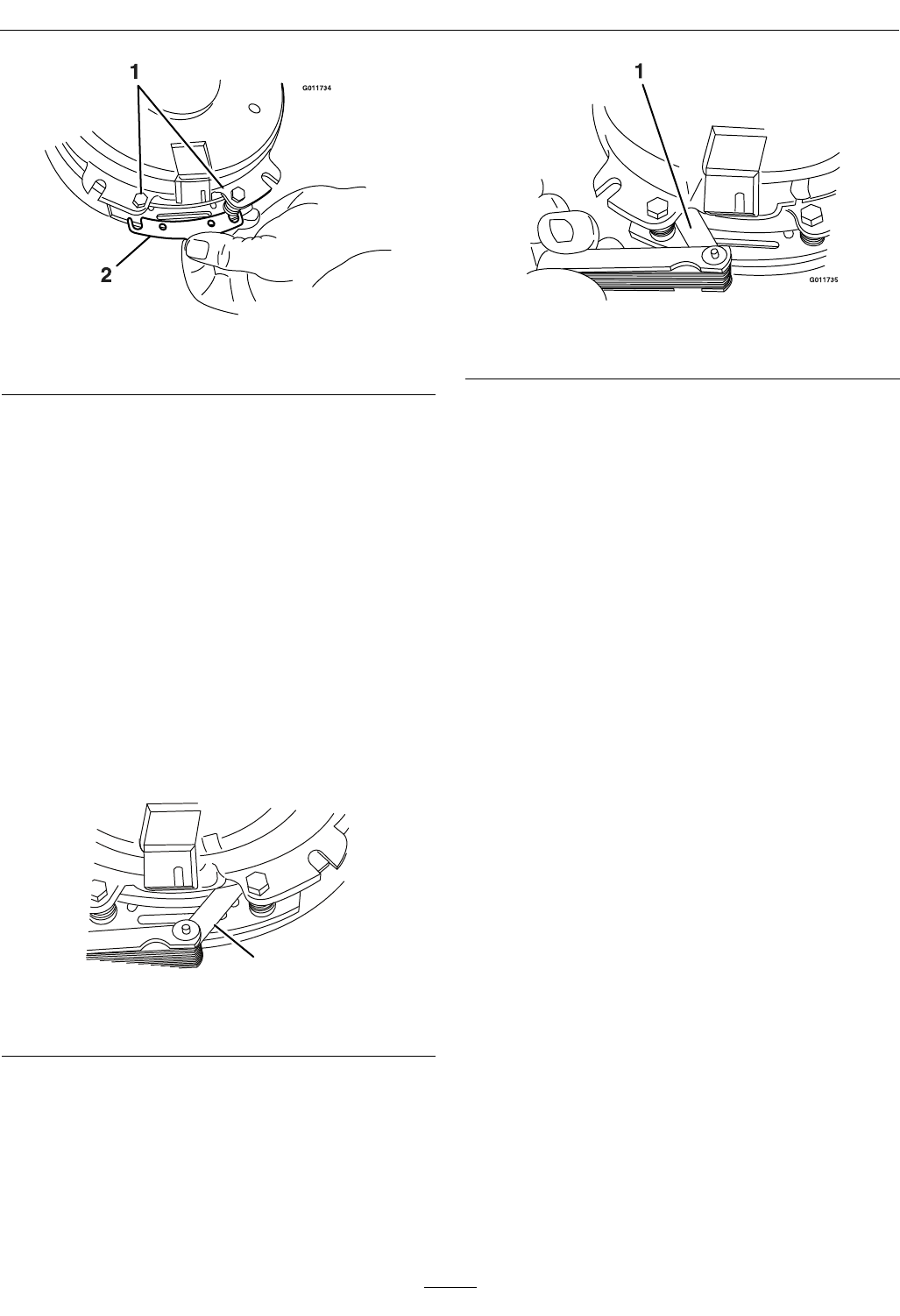 1

G011734

2

1

G011735