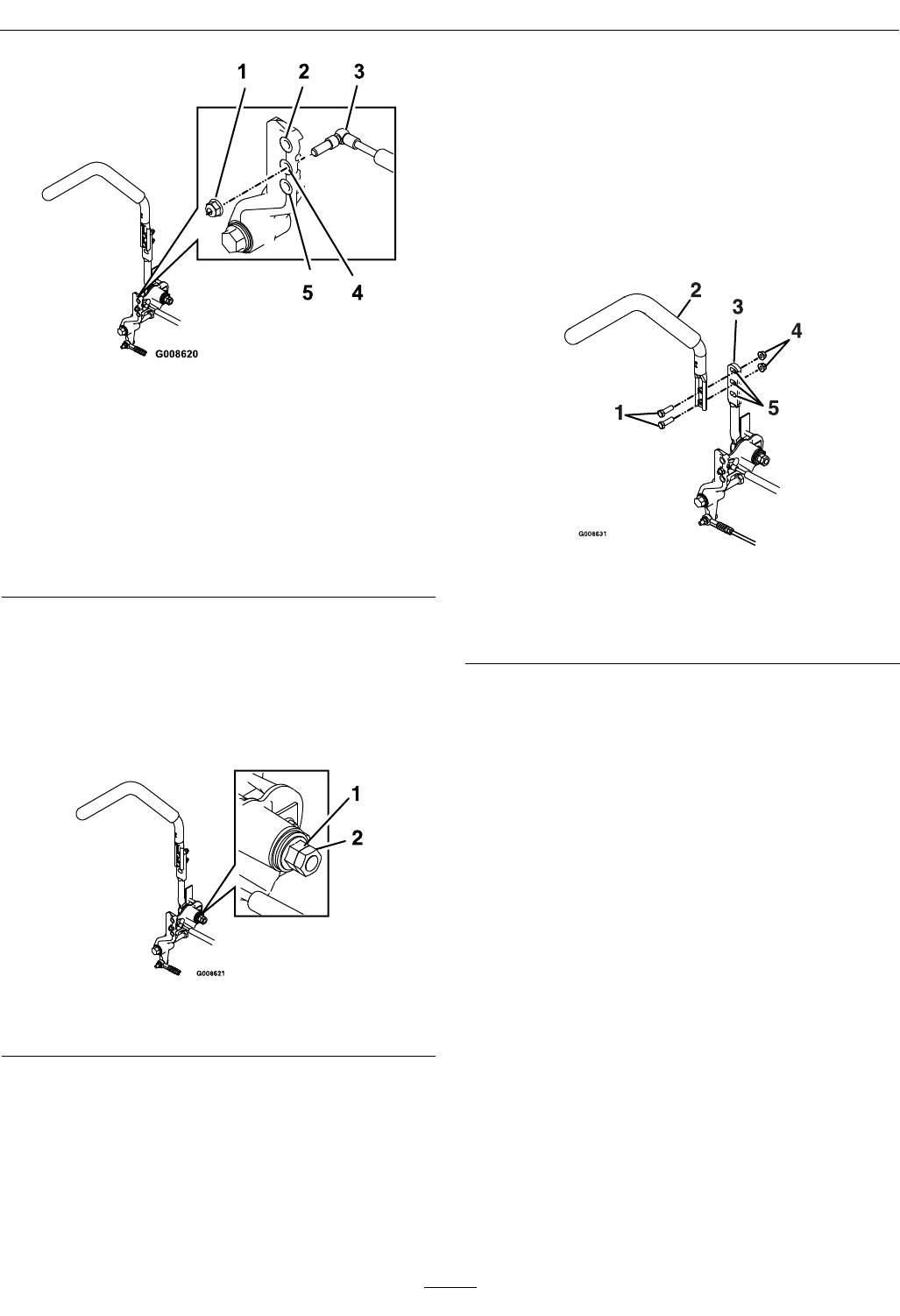 1 2 3

5 4

G008620

1

2

G008621

2

3

4

1

5

G008631