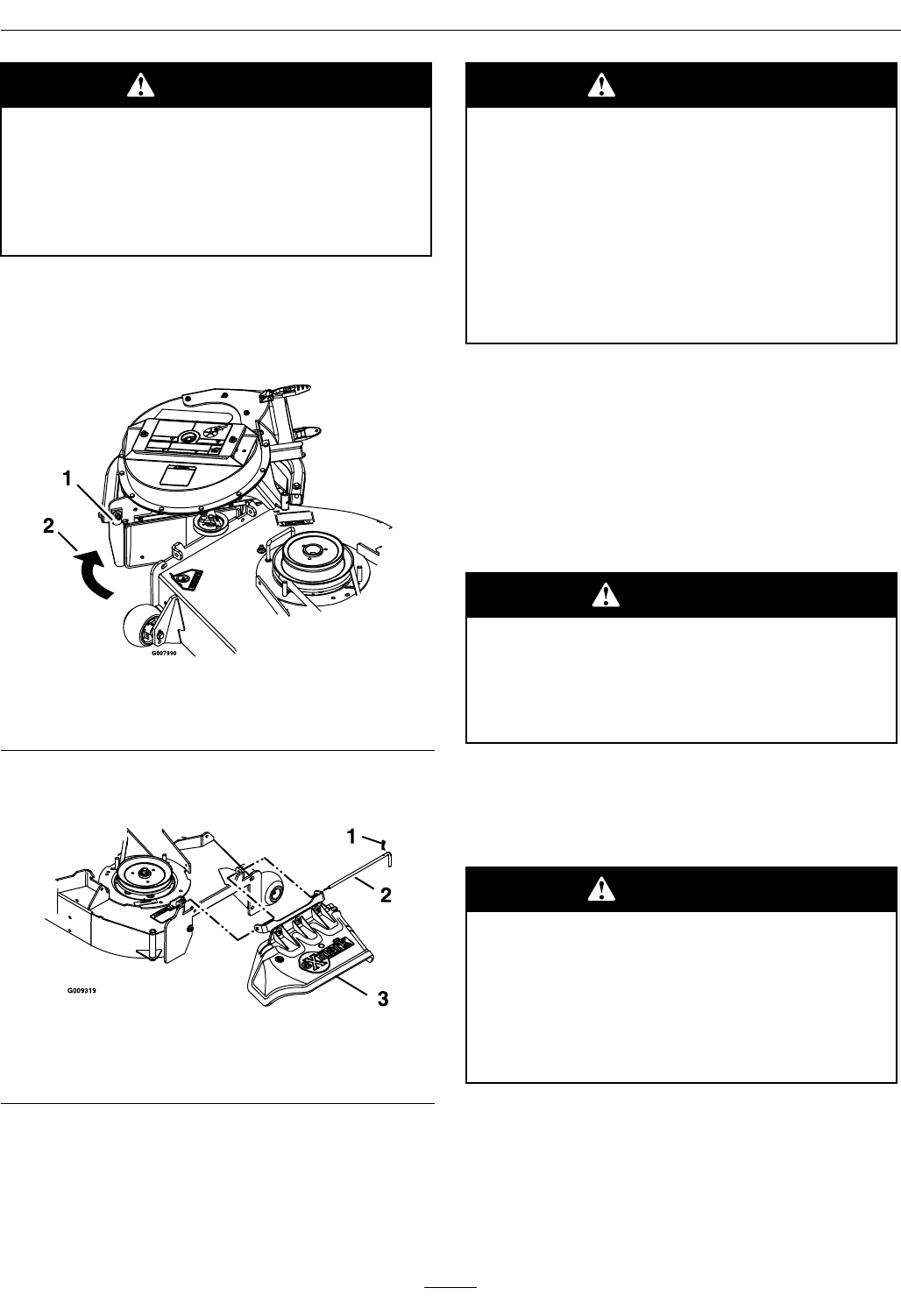 1

2

G007990

1

2

3

G009319