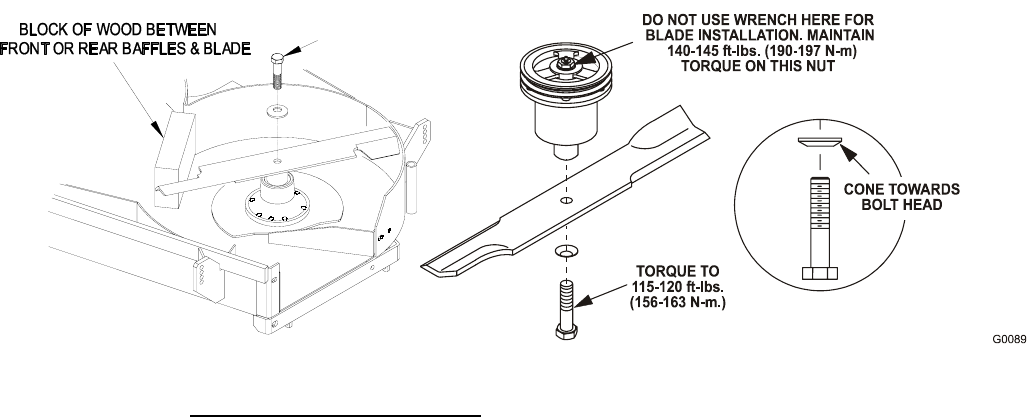 BLOCK OF WOOD BETWEEN
FRONT OR REAR BAFFLES & BLADE

DO NOT USE WRENCH HERE FOR BLADE INSTALLATION. MAINTAIN 140-145 ft-lbs. (190-197 N-m) TORQUE ON THIS NUT

CONE TOWARDS BOLT HEAD

TORQUE TO 115-120 ft-lbs. (156-163 N-m.)

G0089