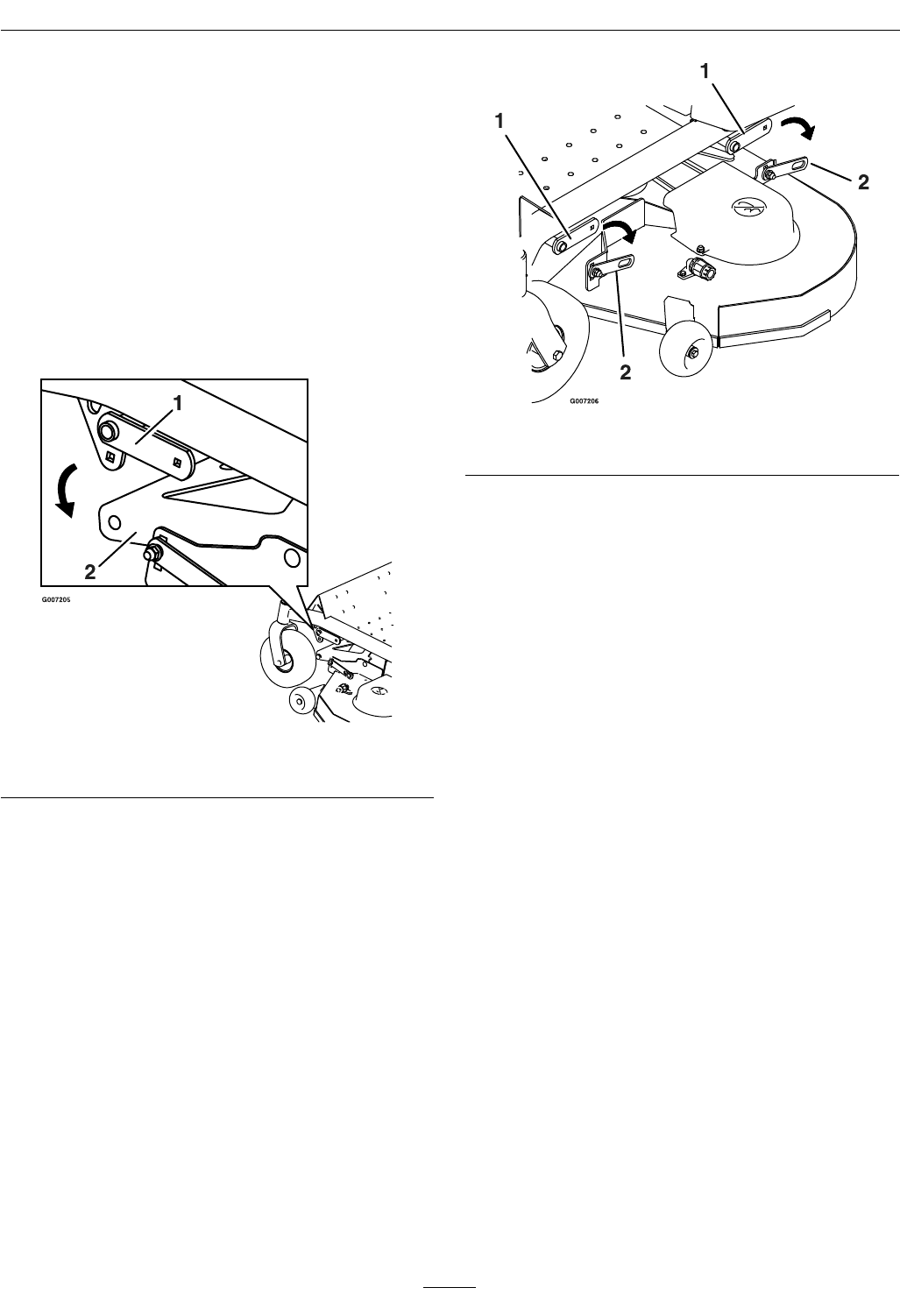 1

2

G007205

1

1

2

2

G007206