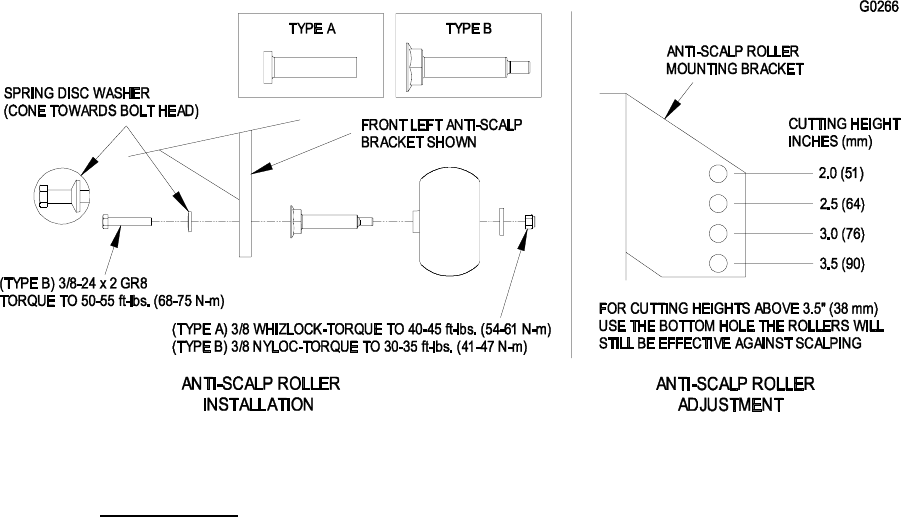 G0266

TYPE A

TYPE B

SPRING DISC WASHER
(CONE TOWARDS BOLT HEAD)

FRONT LEFT ANTI-SCALP
BRACKET SHOWN

(TYPE B) 3/8-24 x 2 GR8
TORQUE TO 50-55 ft-lbs. (68-75 N-m)

(TYPE A) 3/8 WHIZLOCK-TORQUE TO 40-45 ft-lbs. (54-61 N-m)
(TYPE B) 3/8 NYLOC-TORQUE TO 30-35 ft-lbs. (41-47 N-m)

ANTI-SCALP ROLLER
INSTALLATION

ANTI-SCALP ROLLER
MOUNTING BRACKET

CUTTING HEIGHT
INCHES (mm)

2.0 (51)

2.5 (64)

3.0 (76)

3.5 (90)

FOR CUTTING HEIGHTS ABOVE 3.5" (38 mm)
USE THE BOTTOM HOLE THE ROLLERS WILL
STILL BE EFFECTIVE AGAINST SCALPING

ANTI-SCALP ROLLER
ADJUSTMENT