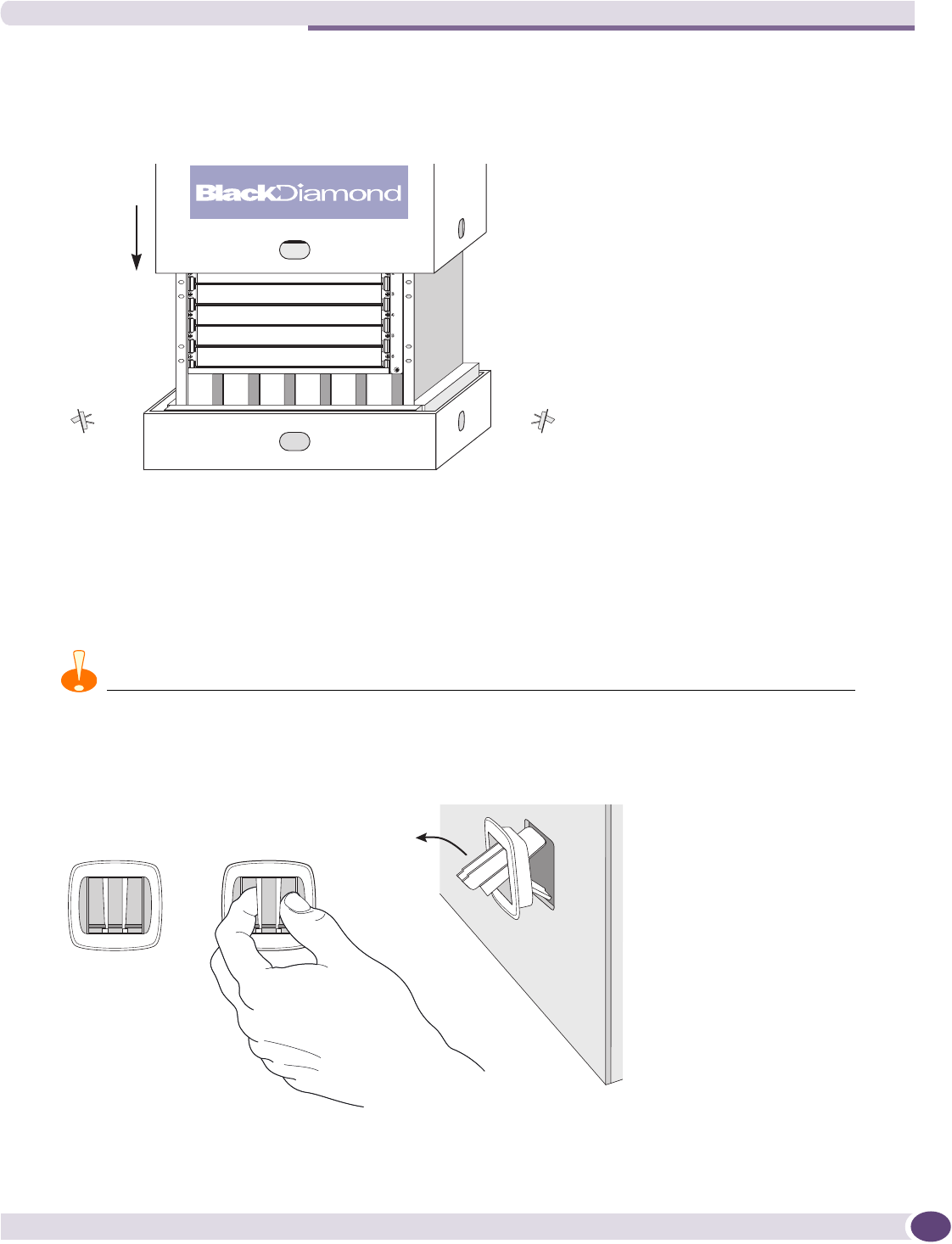 BlackDiamond