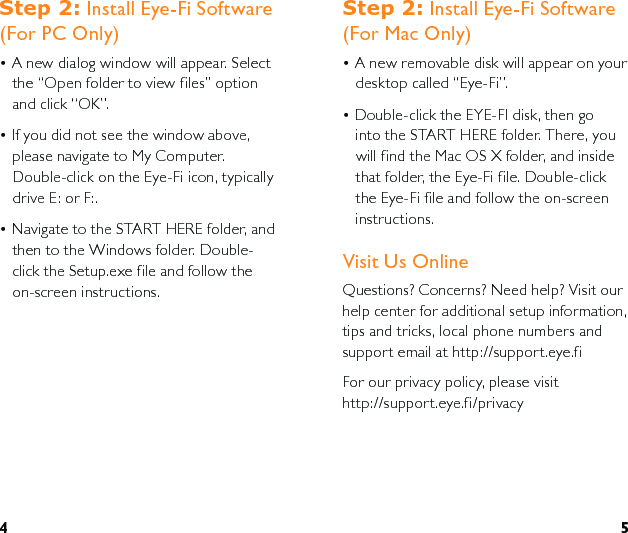 Step 2: Install Eye-Fi Software (For PC Only)

• A new dialog window will appear. Select the "Open folder to view files" option and click "OK".

• If you did not see the window above, please navigate to My Computer. Double-click on the Eye-Fi icon, typically drive E: or F:.

• Navigate to the START HERE folder, and then to the Windows folder. Double-click the Setup.exe file and follow the on-screen instructions.

4

Step 2: Install Eye-Fi Software (For Mac Only)

• A new removable disk will appear on your desktop called "Eye-Fi".

• Double-click the EYE-FI disk, then go into the START HERE folder. There, you will find the Mac OS X folder, and inside that folder, the Eye-Fi file. Double-click the Eye-Fi file and follow the on-screen instructions.

Visit Us Online

Questions? Concerns? Need help? Visit our help center for additional setup information, tips and tricks, local phone numbers and support email at http://support.eye.fi

For our privacy policy, please visit http://support.eye.fi/privacy

5