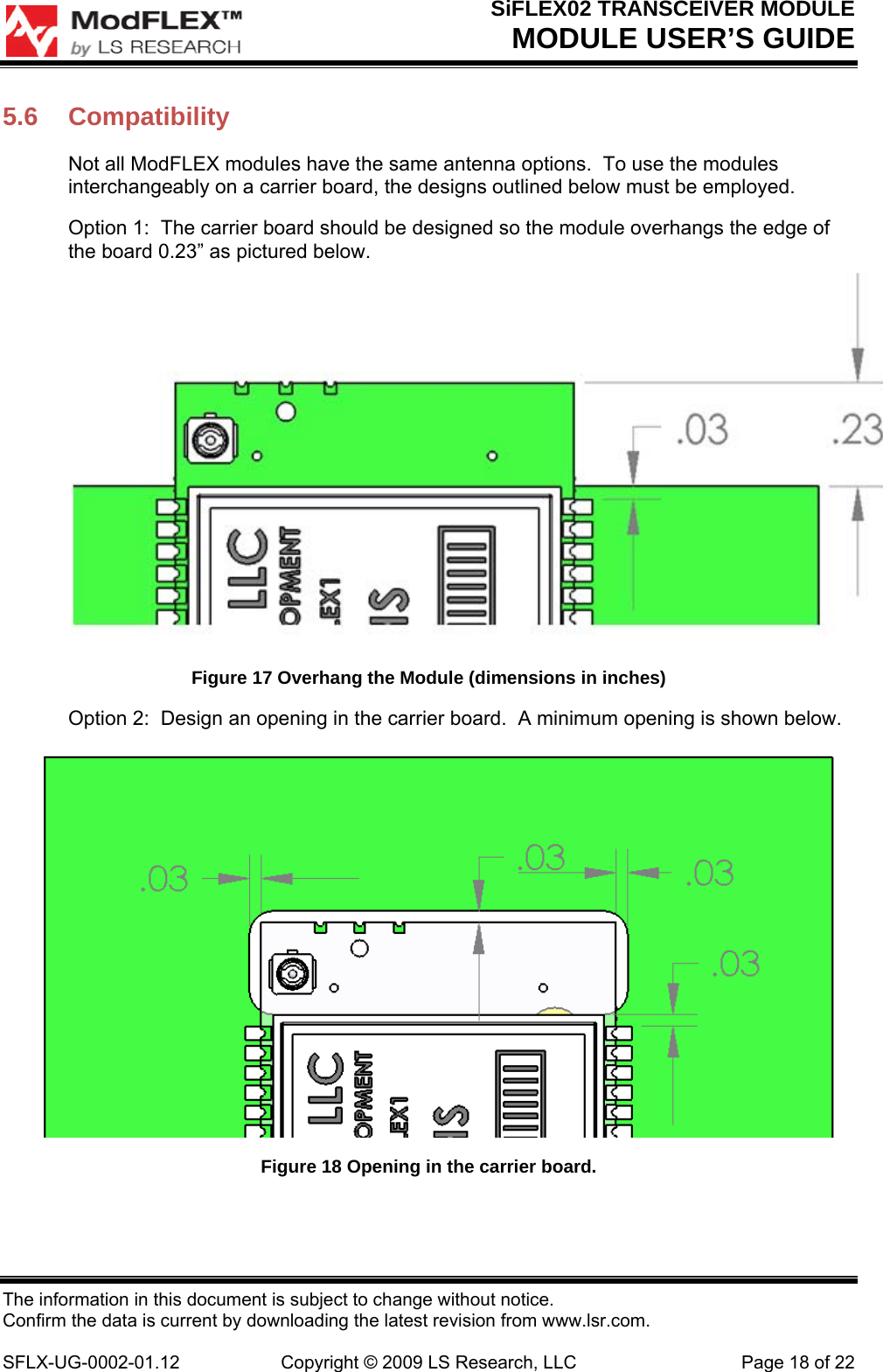 ModFLEX™
by LS RESEARCH

SiFLEX02 TRANSCEIVER MODULE
MODULE USER'S GUIDE

5.6 Compatibility

Not all ModFLEX modules have the same antenna options. To use the modules interchangeably on a carrier board, the designs outlined below must be employed.

Option 1: The carrier board should be designed so the module overhangs the edge of the board 0.23" as pictured below.

.03
.23
LLC
OPMENT
EX1
IS

Figure 17 Overhang the Module (dimensions in inches)

Option 2: Design an opening in the carrier board. A minimum opening is shown below.

.03
.03
.03
.03
LLC
OPMENT
EX1
IS

Figure 18 Opening in the carrier board.

The information in this document is subject to change without notice.
Confirm the data is current by downloading the latest revision from www.lsr.com.

SFLX-UG-0002-01.12 Copyright © 2009 LS Research, LLC Page 18 of 22