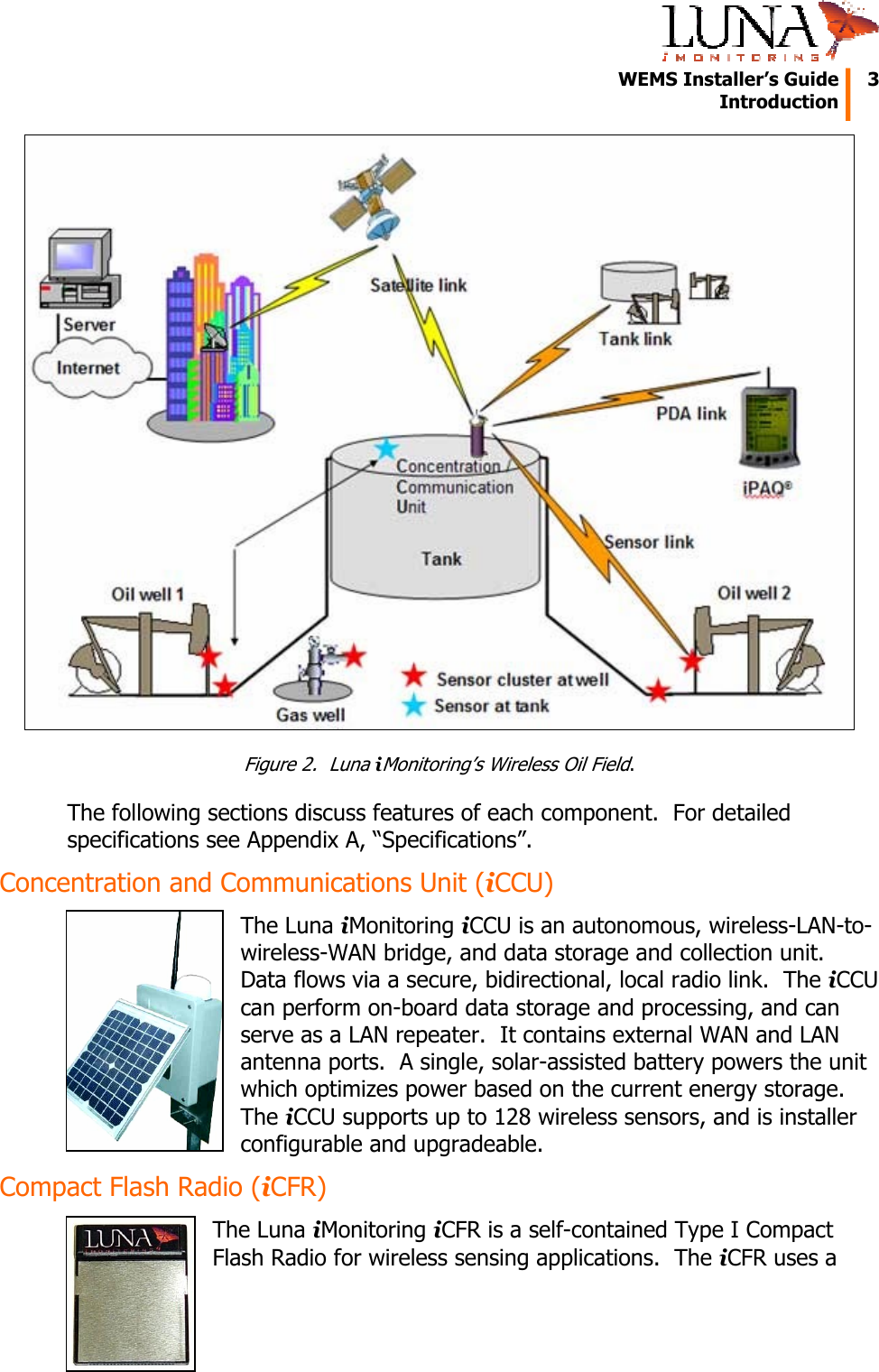 LUNA
iMONITORING

WEMS Installer's Guide
Introduction

3

Server
Internet
Satellite link
Tank link
PDA link
iPAQ®
Concentration / Communication Unit
Tank
Sensor link
Oil well 1
Oil well 2
Gas well
Sensor cluster at well
Sensor at tank

Figure 2. Luna iMonitoring's Wireless Oil Field.

The following sections discuss features of each component. For detailed specifications see Appendix A, "Specifications".

Concentration and Communications Unit (iCCU)

The Luna iMonitoring iCCU is an autonomous, wireless-LAN-to-wireless-WAN bridge, and data storage and collection unit. Data flows via a secure, bidirectional, local radio link. The iCCU can perform on-board data storage and processing, and can serve as a LAN repeater. It contains external WAN and LAN antenna ports. A single, solar-assisted battery powers the unit which optimizes power based on the current energy storage. The iCCU supports up to 128 wireless sensors, and is installer configurable and upgradeable.

Compact Flash Radio (iCFR)

LUNA

The Luna iMonitoring iCFR is a self-contained Type I Compact Flash Radio for wireless sensing applications. The iCFR uses a