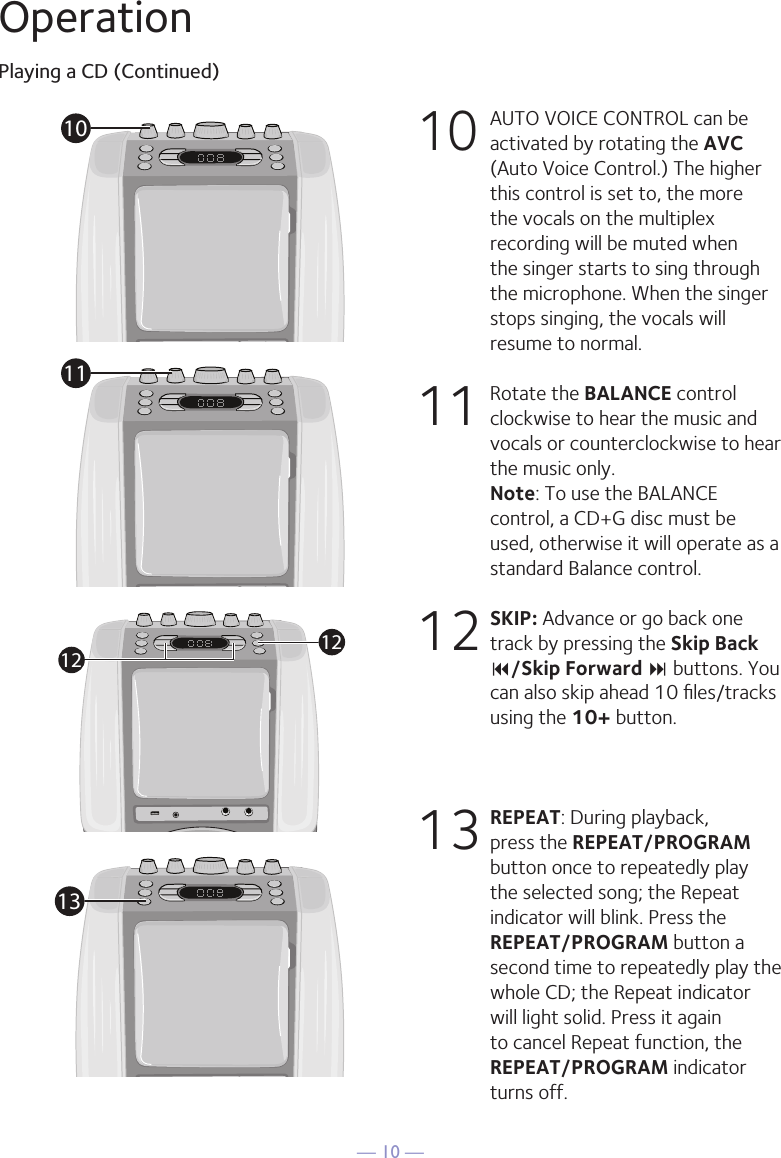 Operation

Playing a CD (Continued)

10

11

12

12

13

10 AUTO VOICE CONTROL can be activated by rotating the AVC (Auto Voice Control.) The higher this control is set to, the more the vocals on the multiplex recording will be muted when the singer starts to sing through the microphone. When the singer stops singing, the vocals will resume to normal.

11 Rotate the BALANCE control clockwise to hear the music and vocals or counterclockwise to hear the music only.
Note: To use the BALANCE control, a CD+G disc must be used, otherwise it will operate as a standard Balance control.

12 SKIP: Advance or go back one track by pressing the Skip Back ⏮/Skip Forward ⏭ buttons. You can also skip ahead 10 files/tracks using the 10+ button.

13 REPEAT: During playback, press the REPEAT/PROGRAM button once to repeatedly play the selected song; the Repeat indicator will blink. Press the REPEAT/PROGRAM button a second time to repeatedly play the whole CD; the Repeat indicator will light solid. Press it again to cancel Repeat function, the REPEAT/PROGRAM indicator turns off.

— 10 —