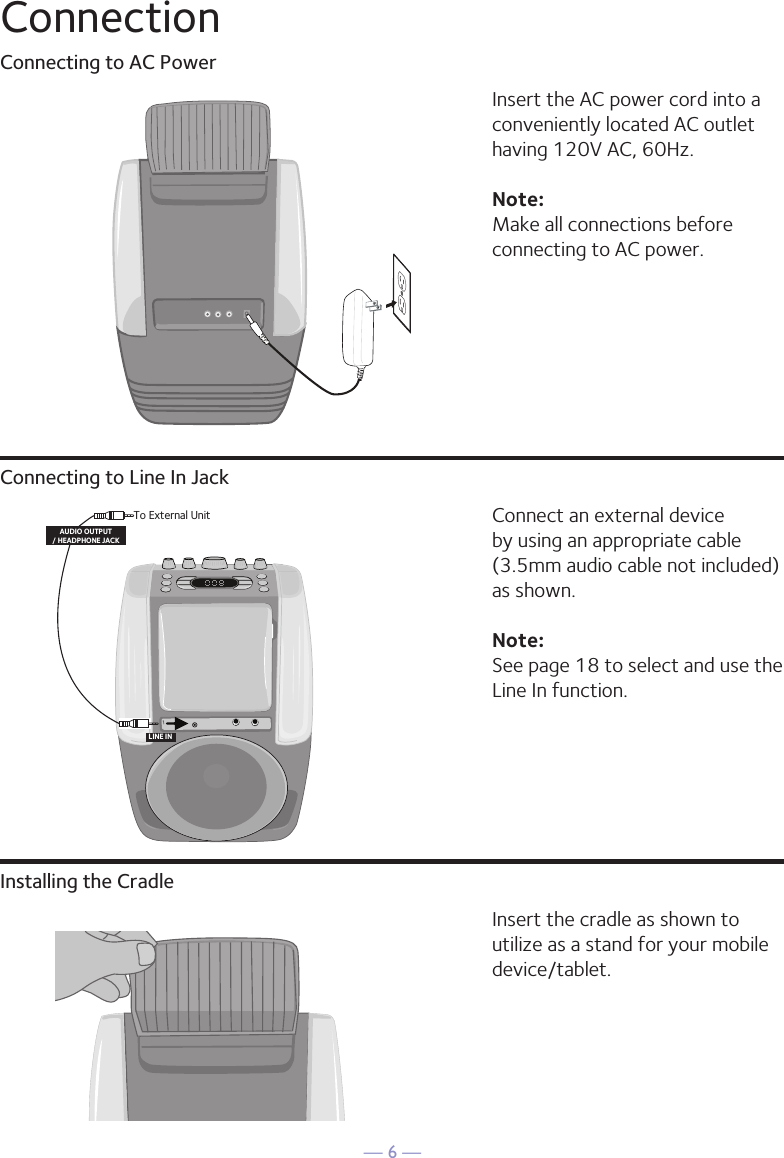 Connection

Connecting to AC Power

Insert the AC power cord into a conveniently located AC outlet having 120V AC, 60Hz.

Note:
Make all connections before connecting to AC power.

Connecting to Line In Jack

To External Unit

AUDIO OUTPUT / HEADPHONE JACK

LINE IN

Connect an external device by using an appropriate cable (3.5mm audio cable not included) as shown.

Note:
See page 18 to select and use the Line In function.

Installing the Cradle

Insert the cradle as shown to utilize as a stand for your mobile device/tablet.

— 6 —