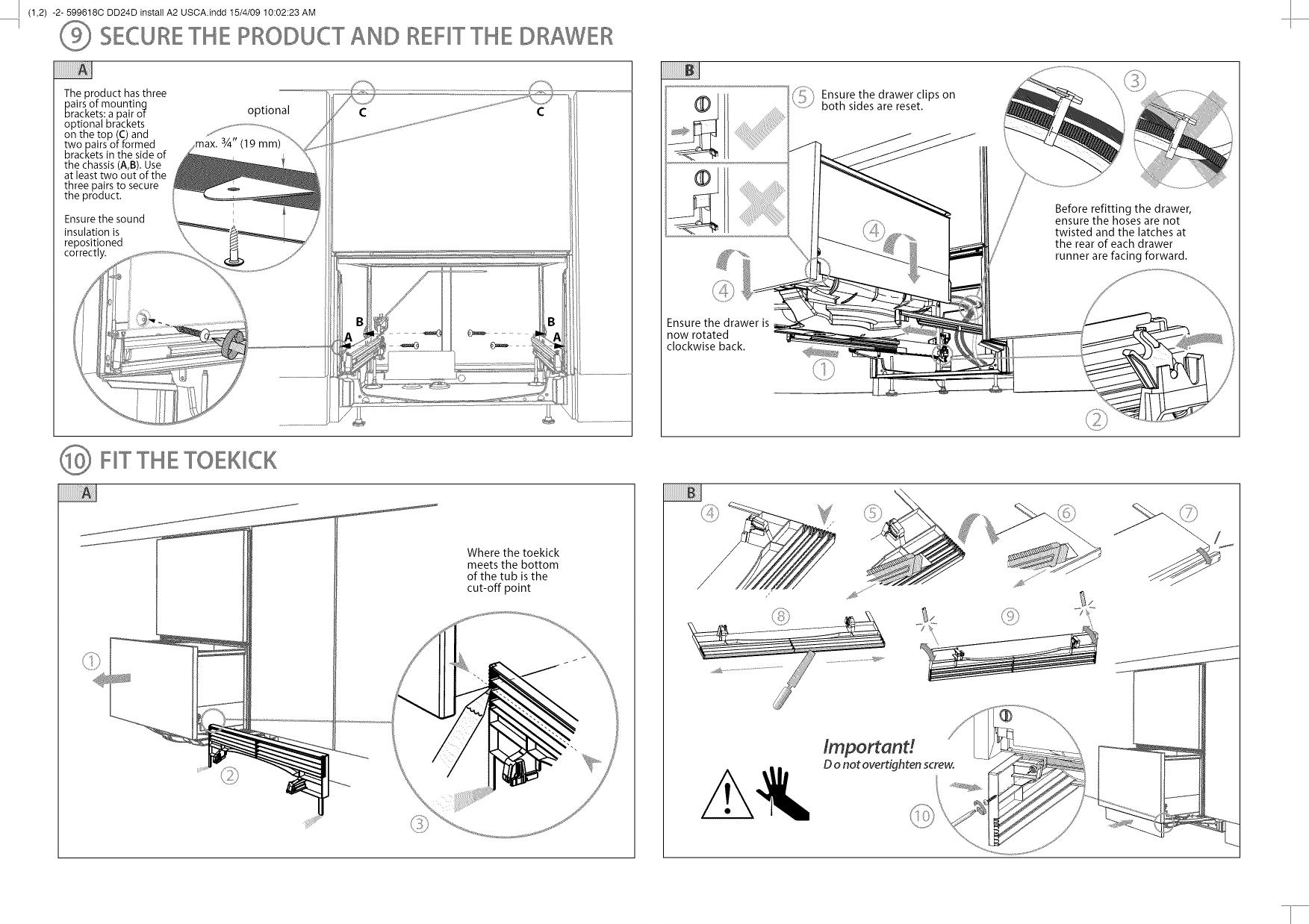 (1,2) -2- 599618C DD24D install A2 USCA.indd 15/4/09 10:02:23 AM

9 SECURE THE PRODUCT AND REFIT THE DRAWER

A

The product has three pairs of mounting brackets: a pair of optional brackets on the top (C) and two pairs of formed brackets in the side of the chassis (A,B). Use at least two out of the three pairs to secure the product.

Ensure the sound insulation is repositioned correctly.

optional

max. ¾" (19 mm)

C

C

B

A

B

A

B

5 Ensure the drawer clips on both sides are reset.

3

Before refitting the drawer, ensure the hoses are not twisted and the latches at the rear of each drawer runner are facing forward.

4

4

Ensure the drawer is now rotated clockwise back.

1

2

10 FIT THE TOEKICK

A

Where the toekick meets the bottom of the tub is the cut-off point

1

2

3

B

4

5

6

7

8

9

Important!
Do not overtighten screw.

10