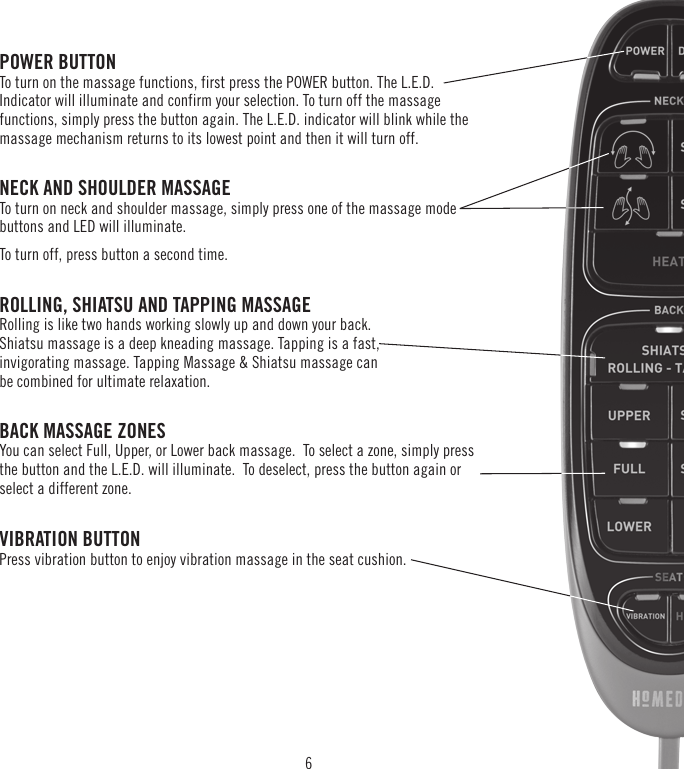 POWER BUTTON
To turn on the massage functions, first press the POWER button. The L.E.D. Indicator will illuminate and confirm your selection. To turn off the massage functions, simply press the button again. The L.E.D. indicator will blink while the massage mechanism returns to its lowest point and then it will turn off.

NECK AND SHOULDER MASSAGE
To turn on neck and shoulder massage, simply press one of the massage mode buttons and LED will illuminate.

To turn off, press button a second time.

ROLLING, SHIATSU AND TAPPING MASSAGE
Rolling is like two hands working slowly up and down your back. Shiatsu massage is a deep kneading massage. Tapping is a fast, invigorating massage. Tapping Massage & Shiatsu massage can be combined for ultimate relaxation.

BACK MASSAGE ZONES
You can select Full, Upper, or Lower back massage. To select a zone, simply press the button and the L.E.D. will illuminate. To deselect, press the button again or select a different zone.

VIBRATION BUTTON
Press vibration button to enjoy vibration massage in the seat cushion.

POWER D
NECK
S
S
HEAT
BACK
SHIATS
ROLLING - T
UPPER S
FULL S
LOWER
SEAT
VIBRATION H
HOMED

6