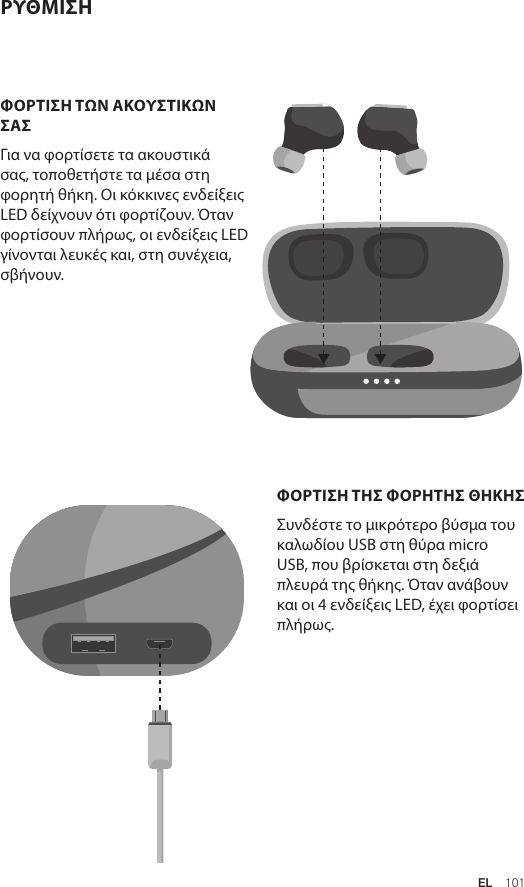 ΡΥΘΜΙΣΗ

ΦΟΡΤΙΣΗ ΤΩΝ ΑΚΟΥΣΤΙΚΩΝ ΣΑΣ

Για να φορτίσετε τα ακουστικά σας, τοποθετήστε τα μέσα στη φορητή θήκη. Οι κόκκινες ενδείξεις LED δείχνουν ότι φορτίζουν. Όταν φορτίσουν πλήρως, οι ενδείξεις LED γίνονται λευκές και, στη συνέχεια, σβήνουν.

ΦΟΡΤΙΣΗ ΤΗΣ ΦΟΡΗΤΗΣ ΘΗΚΗΣ

Συνδέστε το μικρότερο βύσμα του καλωδίου USB στη θύρα micro USB, που βρίσκεται στη δεξιά πλευρά της θήκης. Όταν ανάβουν και οι 4 ενδείξεις LED, έχει φορτίσει πλήρως.

EL 101