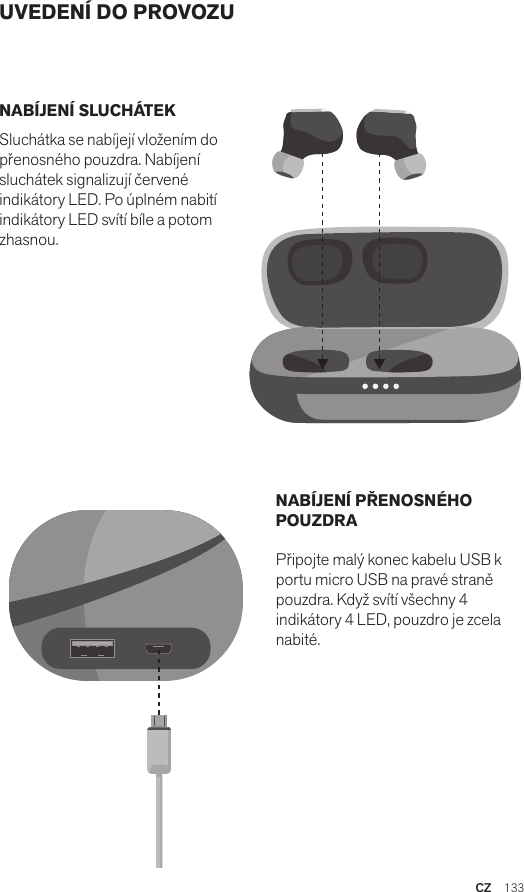 UVEDENÍ DO PROVOZU

NABÍJENÍ SLUCHÁTEK

Sluchátka se nabíjejí vložením do přenosného pouzdra. Nabíjení sluchátek signalizují červené indikátory LED. Po úplném nabití indikátory LED svítí bíle a potom zhasnou.

NABÍJENÍ PŘENOSNÉHO POUZDRA

Připojte malý konec kabelu USB k portu micro USB na pravé straně pouzdra. Když svítí všechny 4 indikátory 4 LED, pouzdro je zcela nabité.

CZ 133