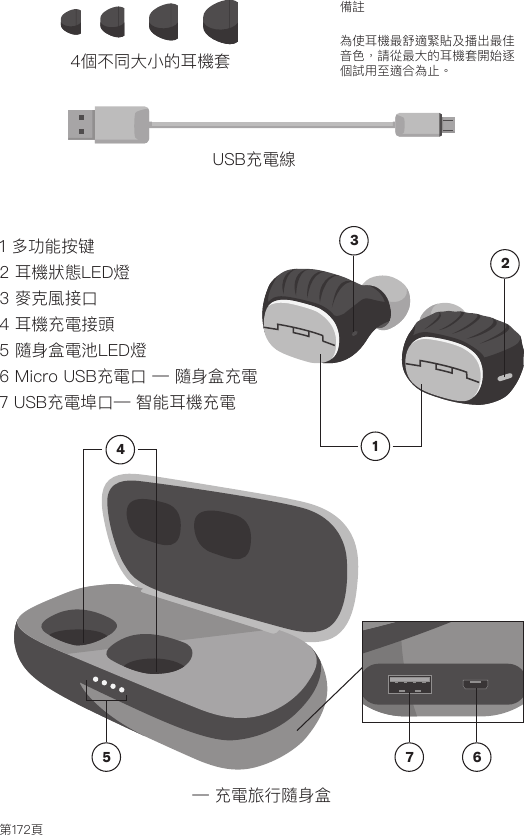 4個不同大小的耳機套

備註

為使耳機最舒適緊貼及播出最佳音色，請從最大的耳機套開始逐個試用至適合為止。

USB充電線

1 多功能按键
2 耳機狀態LED燈
3 麥克風接口
4 耳機充電接頭
5 隨身盒電池LED燈
6 Micro USB充電口 — 隨身盒充電
7 USB充電埠口— 智能耳機充電

3

2

1

4

5

7

6

— 充電旅行隨身盒

第172頁