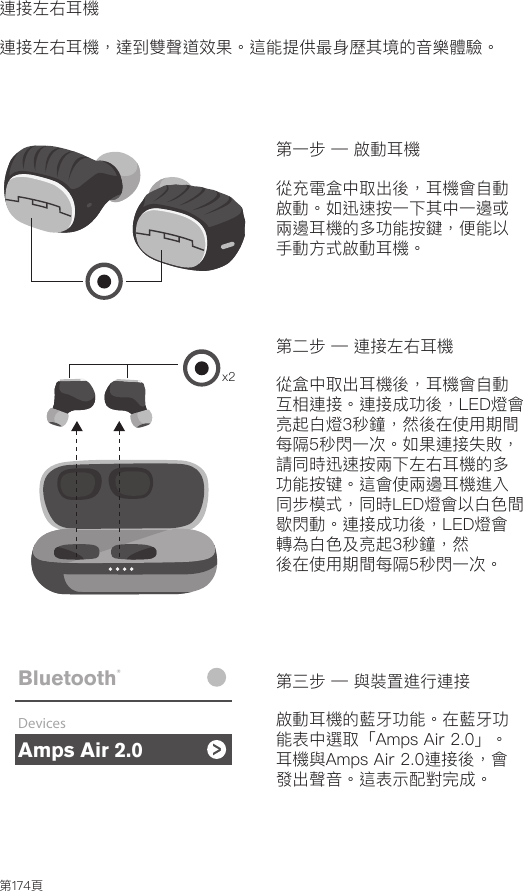 連接左右耳機

連接左右耳機，達到雙聲道效果。這能提供最身歷其境的音樂體驗。

第一步 — 啟動耳機

從充電盒中取出後，耳機會自動啟動。如迅速按一下其中一邊或兩邊耳機的多功能按鍵，便能以手動方式啟動耳機。

x2

第二步 — 連接左右耳機

從盒中取出耳機後，耳機會自動互相連接。連接成功後，LED燈會亮起白燈3秒鐘，然後在使用期間每隔5秒閃一次。如果連接失敗，請同時迅速按兩下左右耳機的多功能按鍵。這會使兩邊耳機進入同步模式，同時LED燈會以白色間歇閃動。連接成功後，LED燈會轉為白色及亮起3秒鐘，然後在使用期間每隔5秒閃一次。

Bluetooth

Devices

Amps Air 2.0

第三步 — 與裝置進行連接

啟動耳機的藍牙功能。在藍牙功能表中選取「Amps Air 2.0」。耳機與Amps Air 2.0連接後，會發出聲音。這表示配對完成。

第174頁