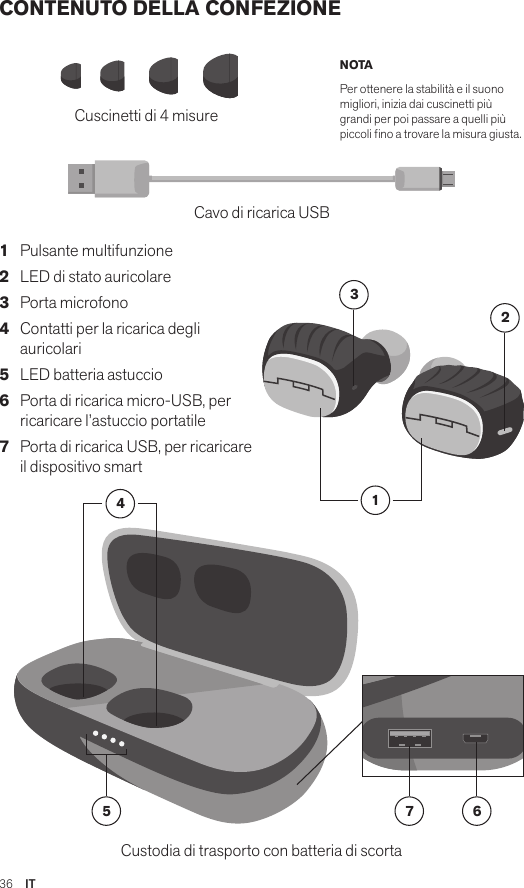 CONTENUTO DELLA CONFEZIONE

Cuscinetti di 4 misure

NOTA

Per ottenere la stabilità e il suono migliori, inizia dai cuscinetti più grandi per poi passare a quelli più piccoli fino a trovare la misura giusta.

Cavo di ricarica USB

1 Pulsante multifunzione
2 LED di stato auricolare
3 Porta microfono
4 Contatti per la ricarica degli auricolari
5 LED batteria astuccio
6 Porta di ricarica micro-USB, per ricaricare l'astuccio portatile
7 Porta di ricarica USB, per ricaricare il dispositivo smart

3

2

1

4

5

7

6

Custodia di trasporto con batteria di scorta

36 IT