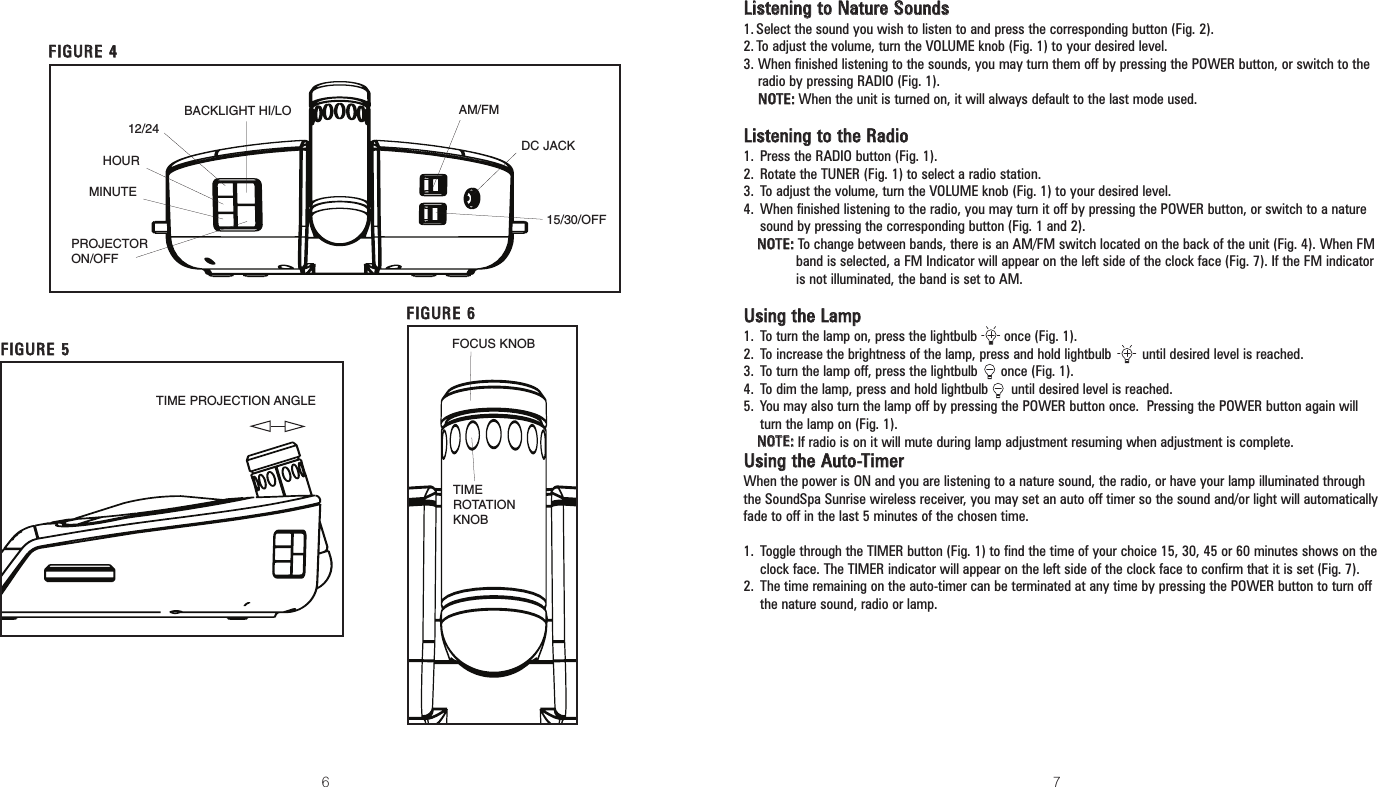 FIGURE 4

BACKLIGHT HI/LO
12/24
HOUR
MINUTE
PROJECTOR ON/OFF
AM/FM
DC JACK
15/30/OFF

FIGURE 5

TIME PROJECTION ANGLE

FIGURE 6

FOCUS KNOB
TIME ROTATION KNOB

6

Listening to Nature Sounds
1. Select the sound you wish to listen to and press the corresponding button (Fig. 2).
2. To adjust the volume, turn the VOLUME knob (Fig. 1) to your desired level.
3. When finished listening to the sounds, you may turn them off by pressing the POWER button, or switch to the radio by pressing RADIO (Fig. 1).
NOTE: When the unit is turned on, it will always default to the last mode used.

Listening to the Radio
1. Press the RADIO button (Fig. 1).
2. Rotate the TUNER (Fig. 1) to select a radio station.
3. To adjust the volume, turn the VOLUME knob (Fig. 1) to your desired level.
4. When finished listening to the radio, you may turn it off by pressing the POWER button, or switch to a nature sound by pressing the corresponding button (Fig. 1 and 2).
NOTE: To change between bands, there is an AM/FM switch located on the back of the unit (Fig. 4). When FM band is selected, a FM Indicator will appear on the left side of the clock face (Fig. 7). If the FM indicator is not illuminated, the band is set to AM.

Using the Lamp
1. To turn the lamp on, press the lightbulb once (Fig. 1).
2. To increase the brightness of the lamp, press and hold lightbulb until desired level is reached.
3. To turn the lamp off, press the lightbulb once (Fig. 1).
4. To dim the lamp, press and hold lightbulb until desired level is reached.
5. You may also turn the lamp off by pressing the POWER button once. Pressing the POWER button again will turn the lamp on (Fig. 1).
NOTE: If radio is on it will mute during lamp adjustment resuming when adjustment is complete.
Using the Auto-Timer
When the power is ON and you are listening to a nature sound, the radio, or have your lamp illuminated through the SoundSpa Sunrise wireless receiver, you may set an auto off timer so the sound and/or light will automatically fade to off in the last 5 minutes of the chosen time.

1. Toggle through the TIMER button (Fig. 1) to find the time of your choice 15, 30, 45 or 60 minutes shows on the clock face. The TIMER indicator will appear on the left side of the clock face to confirm that it is set (Fig. 7).
2. The time remaining on the auto-timer can be terminated at any time by pressing the POWER button to turn off the nature sound, radio or lamp.

7