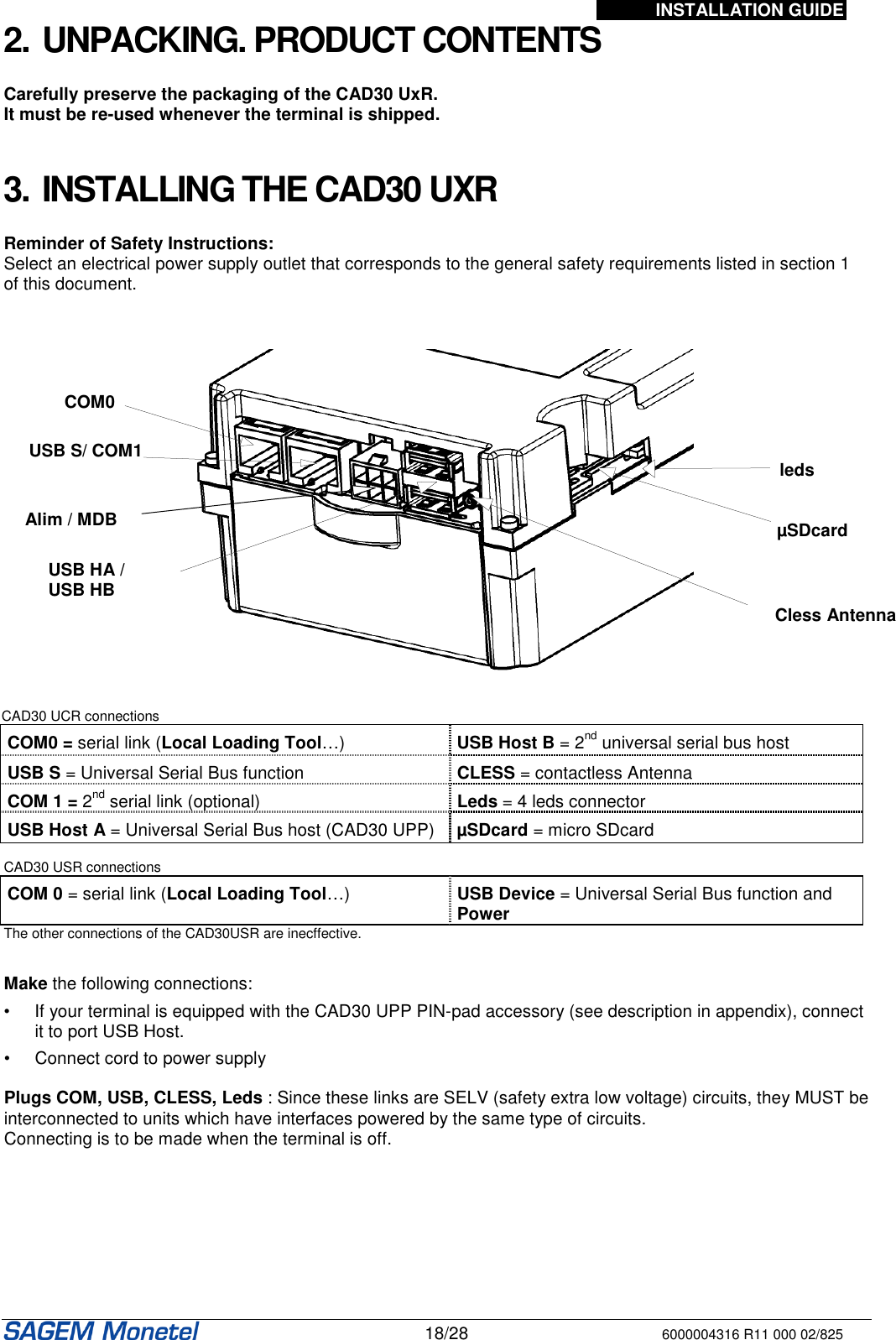 INSTALLATION GUIDE

2. UNPACKING. PRODUCT CONTENTS

Carefully preserve the packaging of the CAD30 UxR.
It must be re-used whenever the terminal is shipped.

3. INSTALLING THE CAD30 UXR

Reminder of Safety Instructions:
Select an electrical power supply outlet that corresponds to the general safety requirements listed in section 1 of this document.

COM0
USB S/ COM1
Alim / MDB
USB HA / USB HB
leds
µSDcard
Cless Antenna

CAD30 UCR connections

| COM0 = serial link (Local Loading Tool…) | USB Host B = 2$^{nd}$ universal serial bus host |
|---|---|
| USB S = Universal Serial Bus function | CLESS = contactless Antenna |
| COM 1 = 2$^{nd}$ serial link (optional) | Leds = 4 leds connector |
| USB Host A = Universal Serial Bus host (CAD30 UPP) | µSDcard = micro SDcard |

CAD30 USR connections

| COM 0 = serial link (Local Loading Tool…) | USB Device = Universal Serial Bus function and Power |
|---|---|

The other connections of the CAD30USR are inecffective.

Make the following connections:
• If your terminal is equipped with the CAD30 UPP PIN-pad accessory (see description in appendix), connect it to port USB Host.
• Connect cord to power supply

Plugs COM, USB, CLESS, Leds : Since these links are SELV (safety extra low voltage) circuits, they MUST be interconnected to units which have interfaces powered by the same type of circuits.
Connecting is to be made when the terminal is off.

SAGEM Monetel
18/28
6000004316 R11 000 02/825