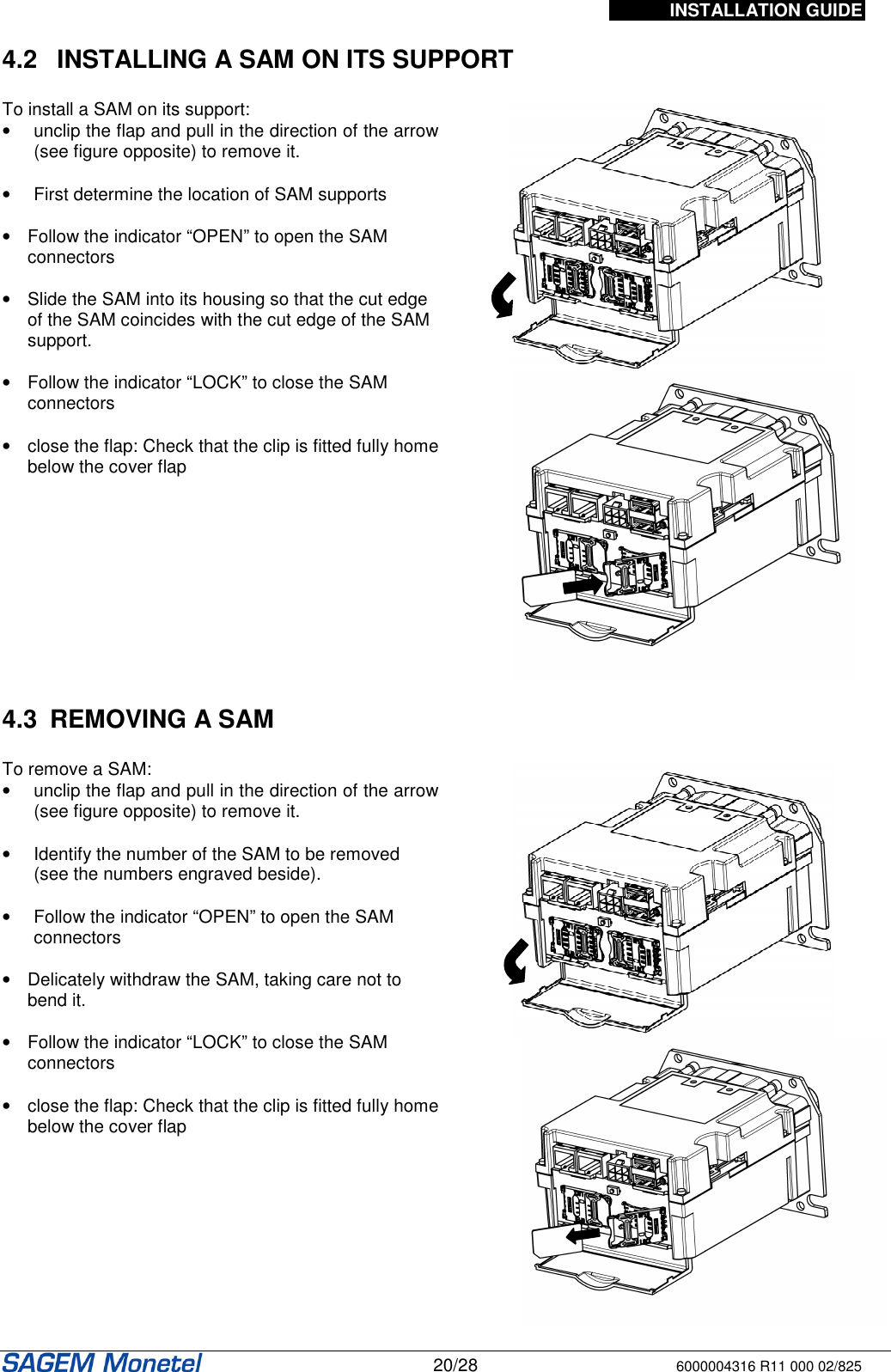 INSTALLATION GUIDE

4.2 INSTALLING A SAM ON ITS SUPPORT

To install a SAM on its support:
• unclip the flap and pull in the direction of the arrow (see figure opposite) to remove it.

• First determine the location of SAM supports

• Follow the indicator “OPEN” to open the SAM connectors

• Slide the SAM into its housing so that the cut edge of the SAM coincides with the cut edge of the SAM support.

• Follow the indicator “LOCK” to close the SAM connectors

• close the flap: Check that the clip is fitted fully home below the cover flap

4.3 REMOVING A SAM

To remove a SAM:
• unclip the flap and pull in the direction of the arrow (see figure opposite) to remove it.

• Identify the number of the SAM to be removed (see the numbers engraved beside).

• Follow the indicator “OPEN” to open the SAM connectors

• Delicately withdraw the SAM, taking care not to bend it.

• Follow the indicator “LOCK” to close the SAM connectors

• close the flap: Check that the clip is fitted fully home below the cover flap

SAGEM Monetel 20/28 6000004316 R11 000 02/825