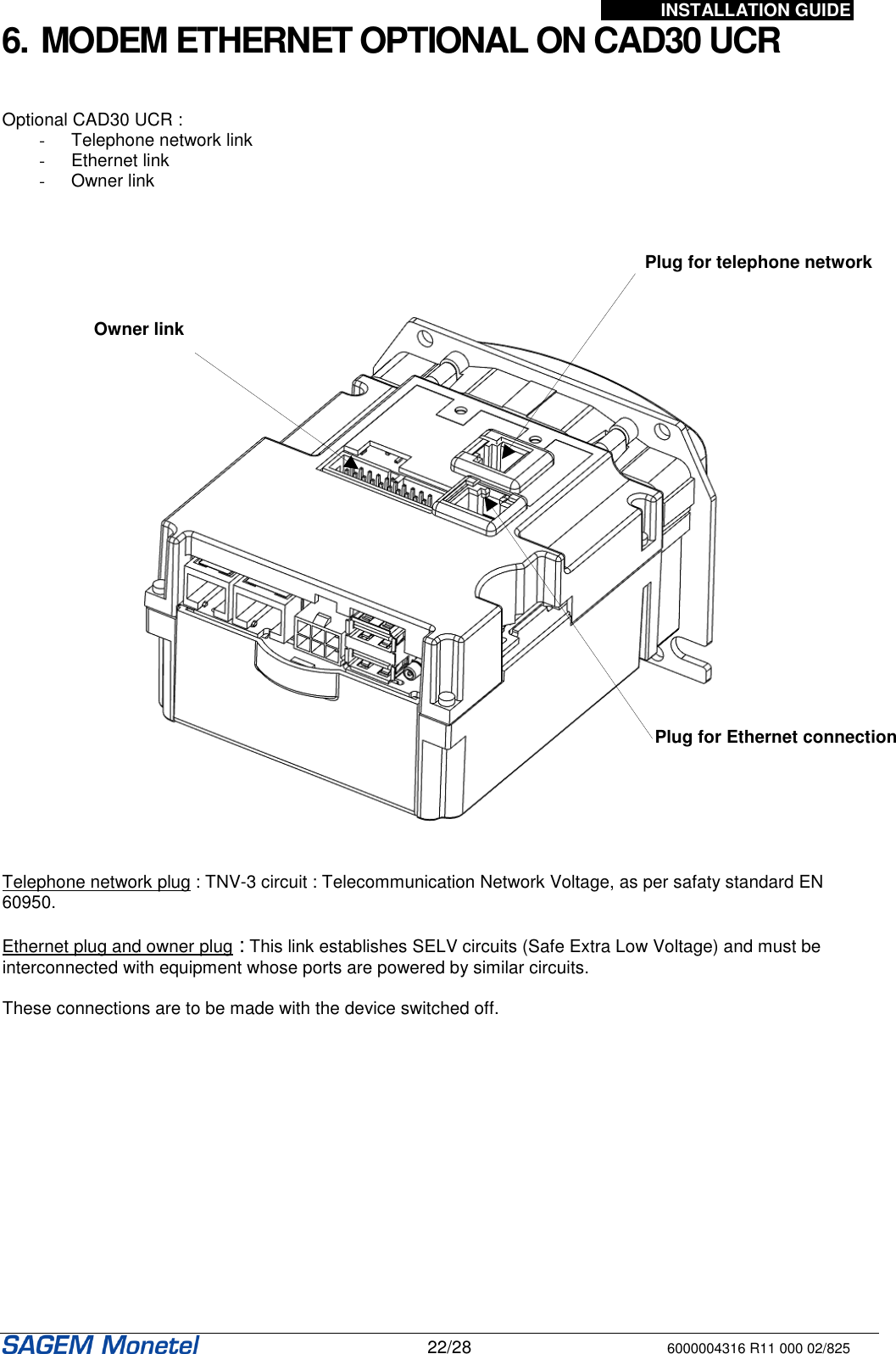 INSTALLATION GUIDE

6. MODEM ETHERNET OPTIONAL ON CAD30 UCR

Optional CAD30 UCR :
- Telephone network link
- Ethernet link
- Owner link

Plug for telephone network

Owner link

Plug for Ethernet connection

Telephone network plug : TNV-3 circuit : Telecommunication Network Voltage, as per safaty standard EN 60950.

Ethernet plug and owner plug : This link establishes SELV circuits (Safe Extra Low Voltage) and must be interconnected with equipment whose ports are powered by similar circuits.

These connections are to be made with the device switched off.

SAGEM Monetel 22/28 6000004316 R11 000 02/825